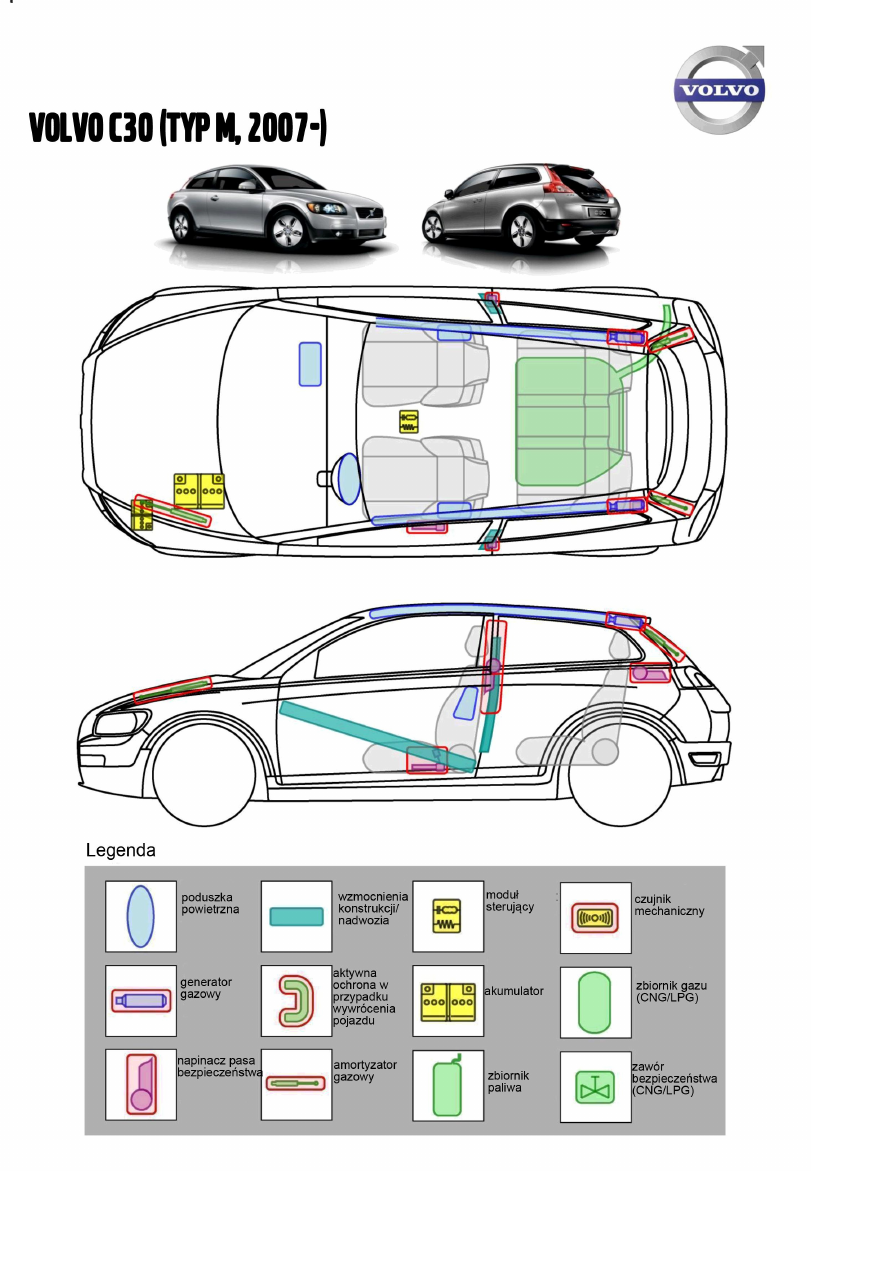 VOLVO

VOLVO C30 (TYP M, 2007-)

Legenda

poduszka powietrzna

wzmocnienia konstrukcji/ nadwozia

moduł sterujący

czujnik mechaniczny

generator gazowy

aktywna ochrona w przypadku wywrócenia pojazdu

akumulator

zbiornik gazu (CNG/LPG)

napinacz pasa bezpieczeństwa

amortyzator gazowy

zbiornik paliwa

zawór bezpieczeństwa (CNG/LPG)