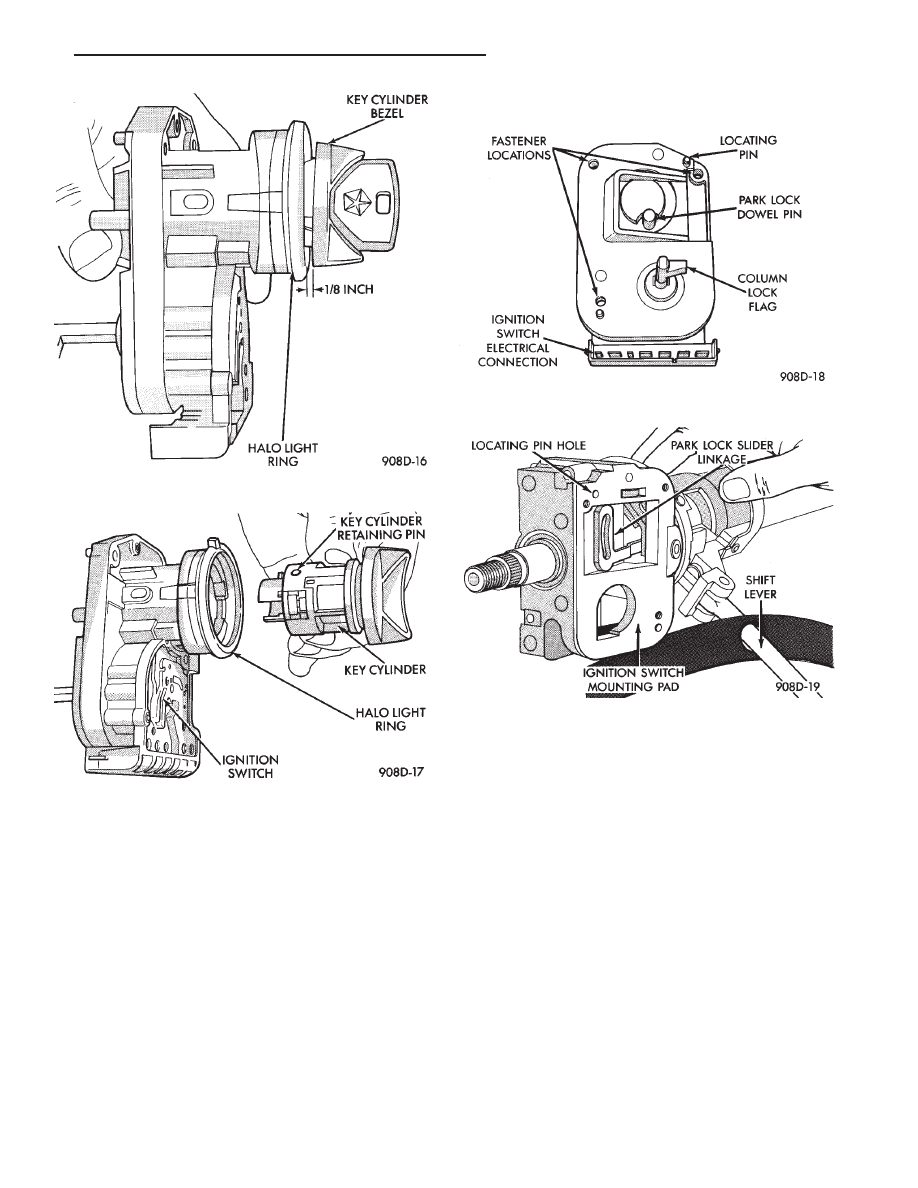 KEY CYLINDER BEZEL

1/8 INCH

HALO LIGHT RING

908D-16

KEY CYLINDER RETAINING PIN

KEY CYLINDER

HALO LIGHT RING

IGNITION SWITCH

908D-17

FASTENER LOCATIONS

LOCATING PIN

PARK LOCK DOWEL PIN

COLUMN LOCK FLAG

IGNITION SWITCH ELECTRICAL CONNECTION

908D-18

LOCATING PIN HOLE

PARK LOCK SLIDER LINKAGE

SHIFT LEVER

IGNITION SWITCH MOUNTING PAD

908D-19