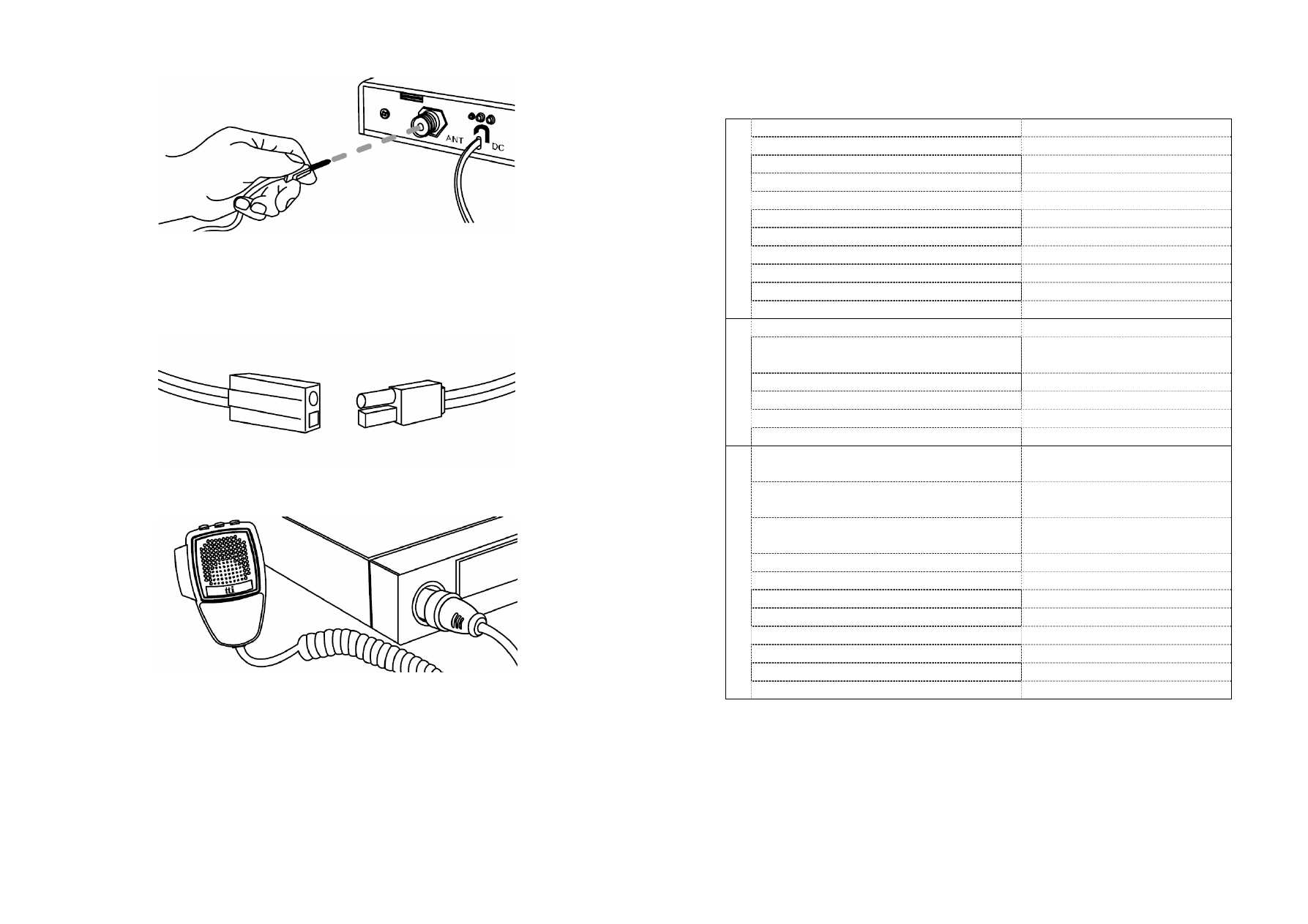 ANT DC

tti