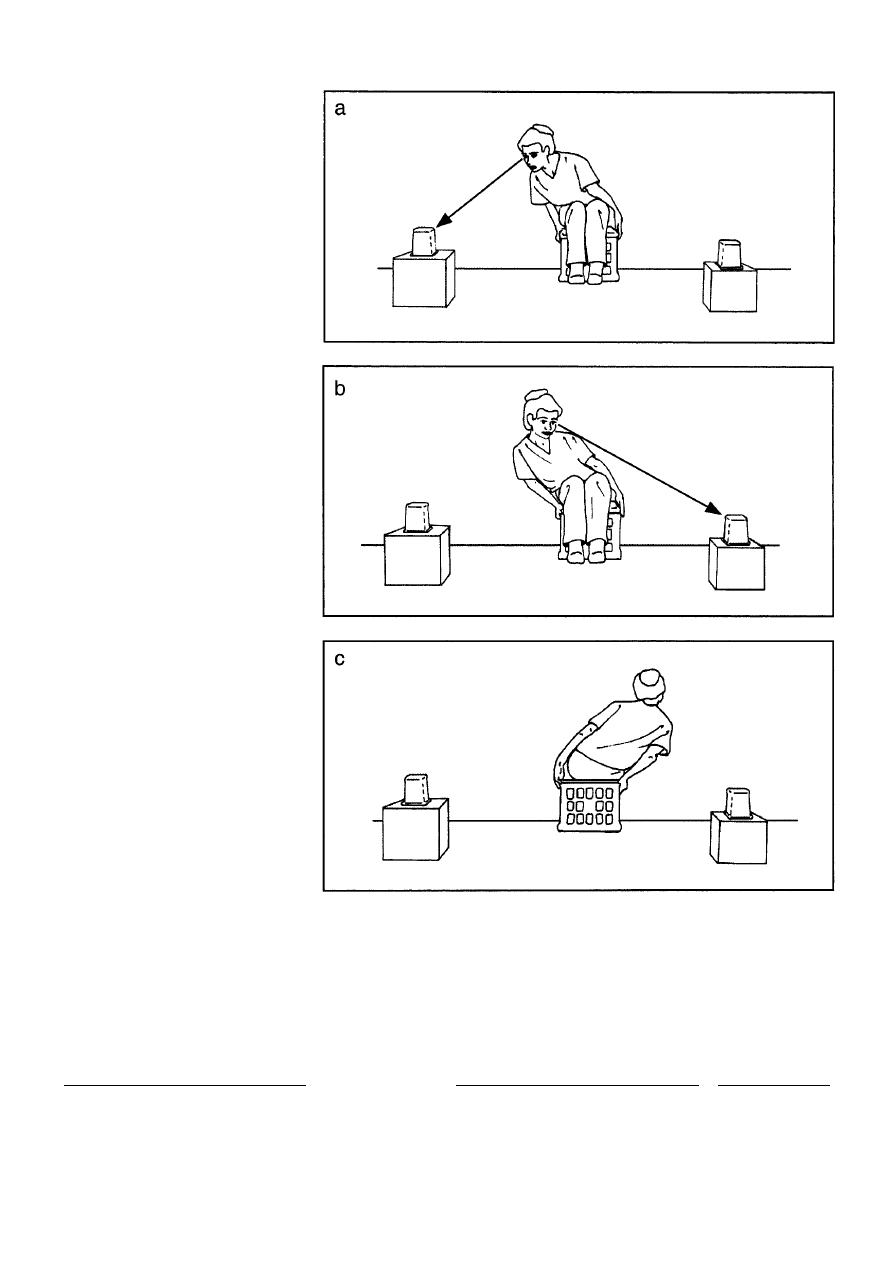 a

b

c