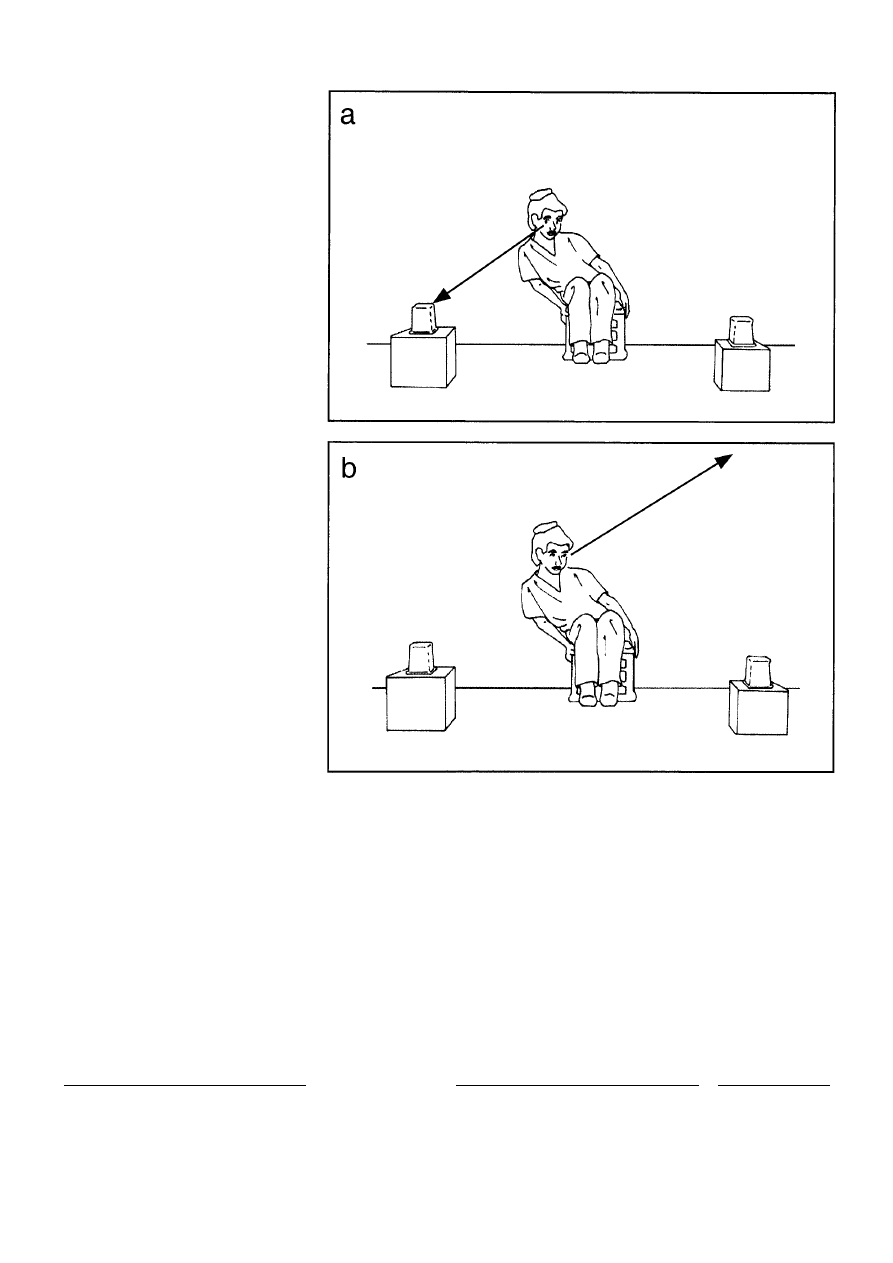 a

b