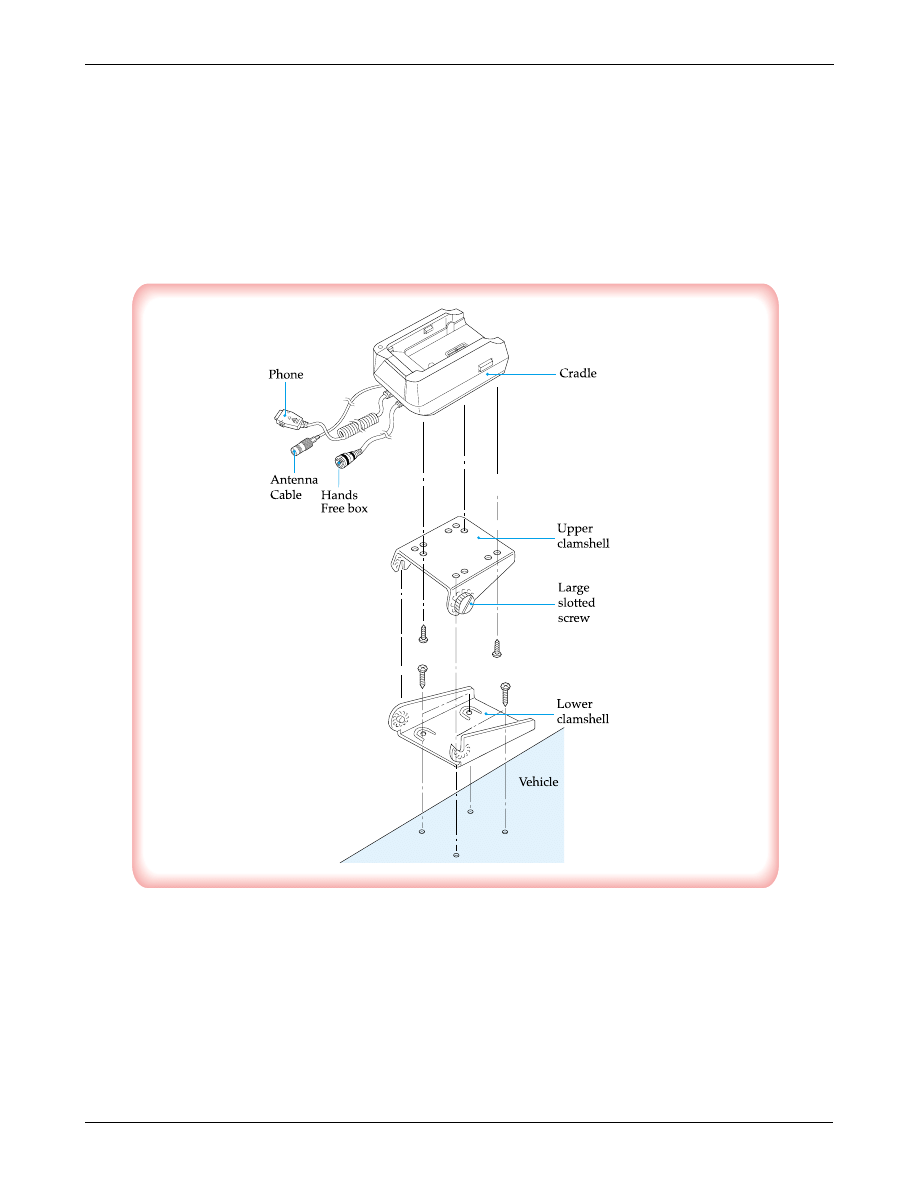 Phone

Cradle

Antenna Cable

Hands Free box

Upper clamshell

Large slotted screw

Lower clamshell

Vehicle