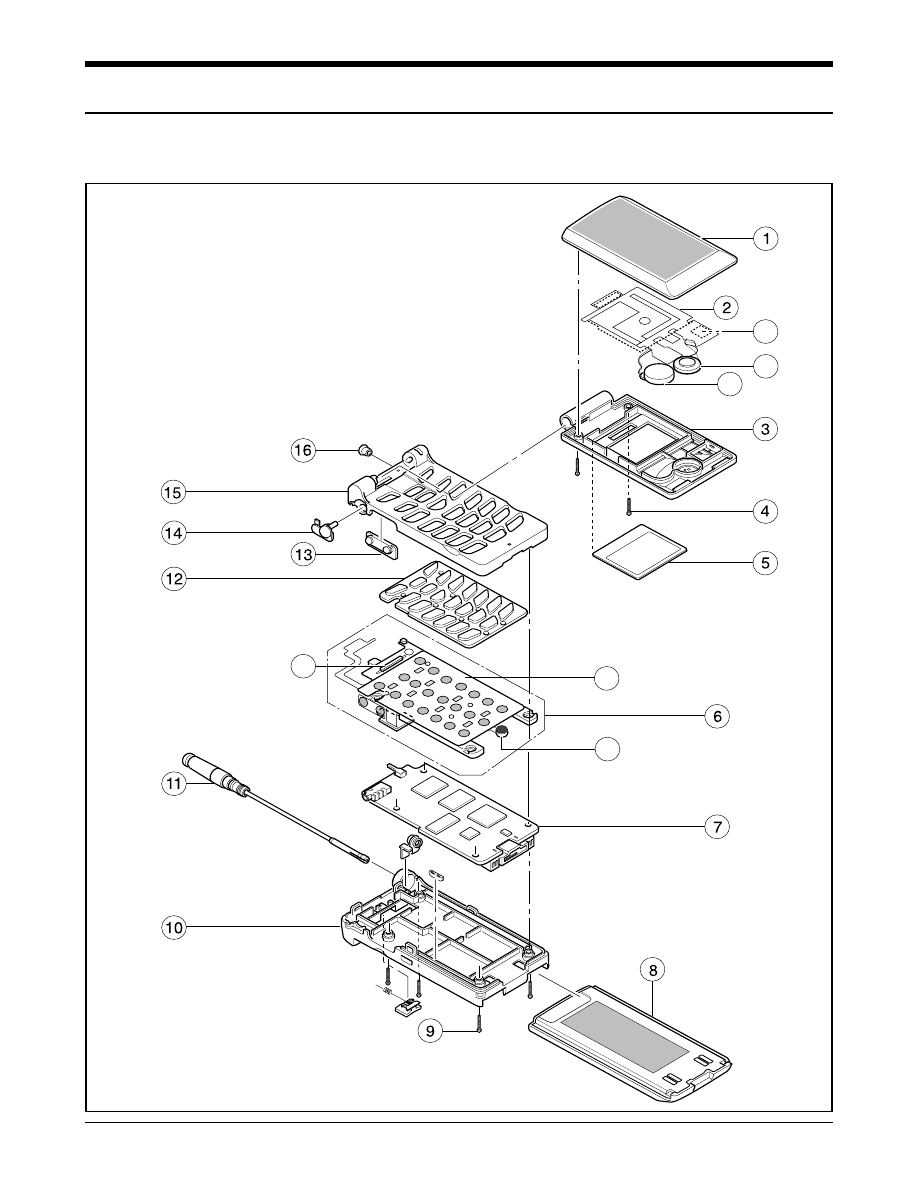 1
2
3
4
5
6
7
8
9
10
11
12
13
14
15
16