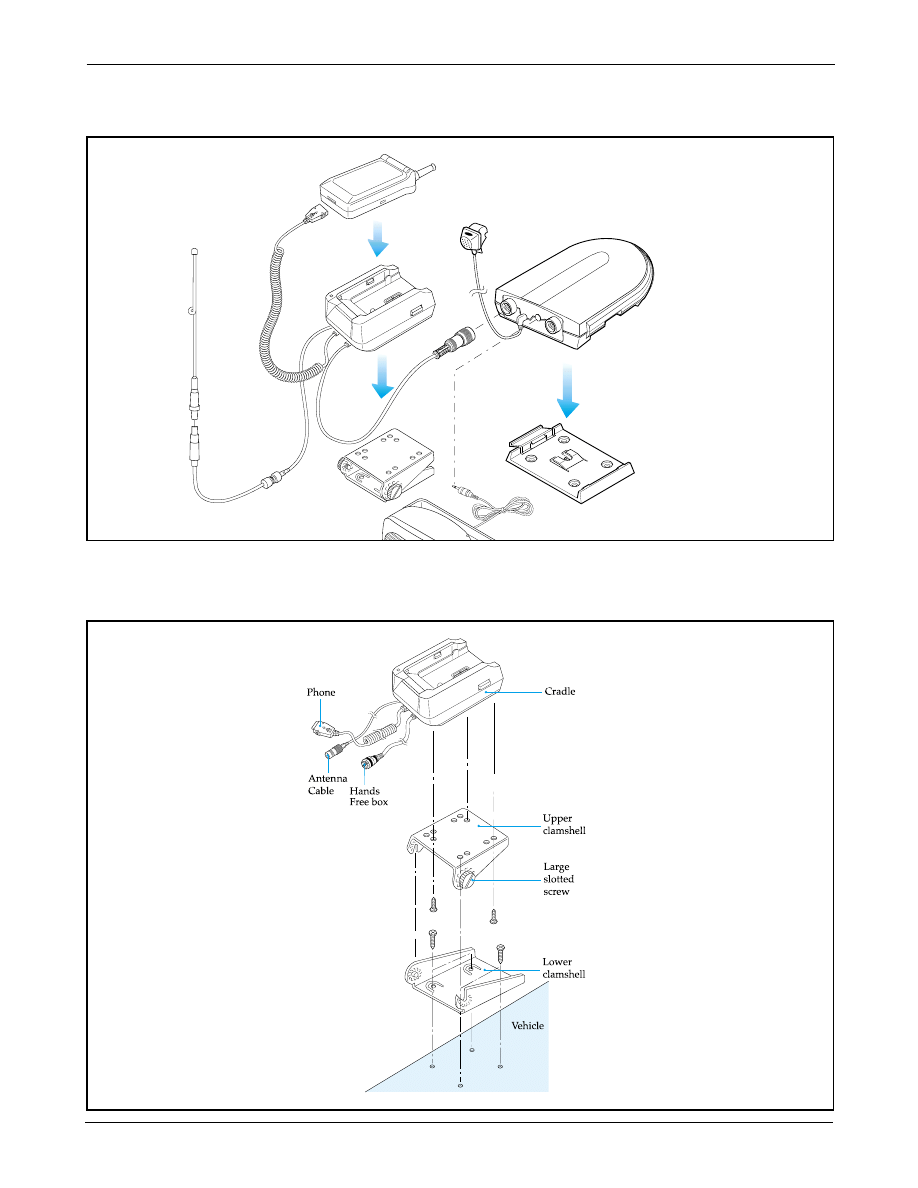 Phone

Cradle

Antenna Cable

Hands Free box

Upper clamshell

Large slotted screw

Lower clamshell

Vehicle