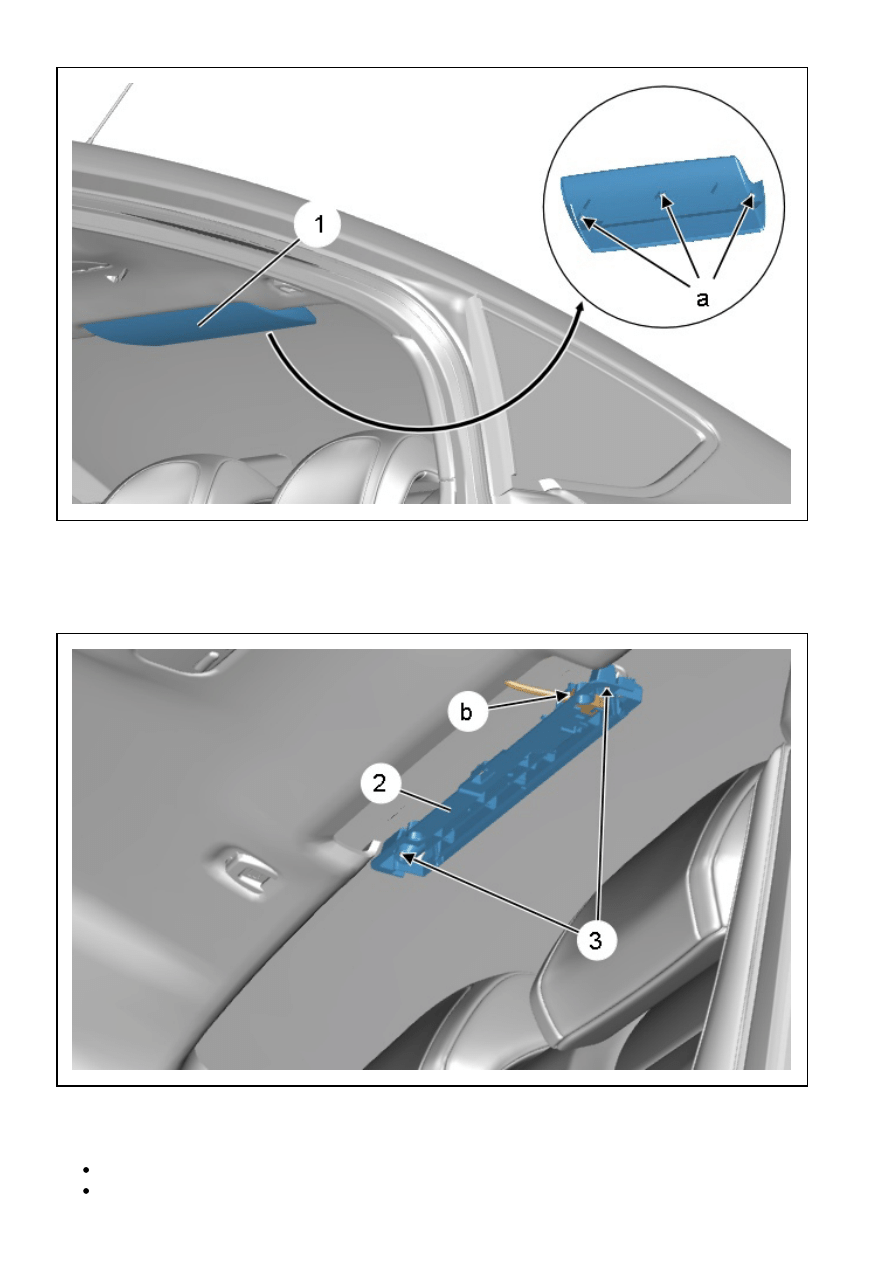 1

a

b

2

3