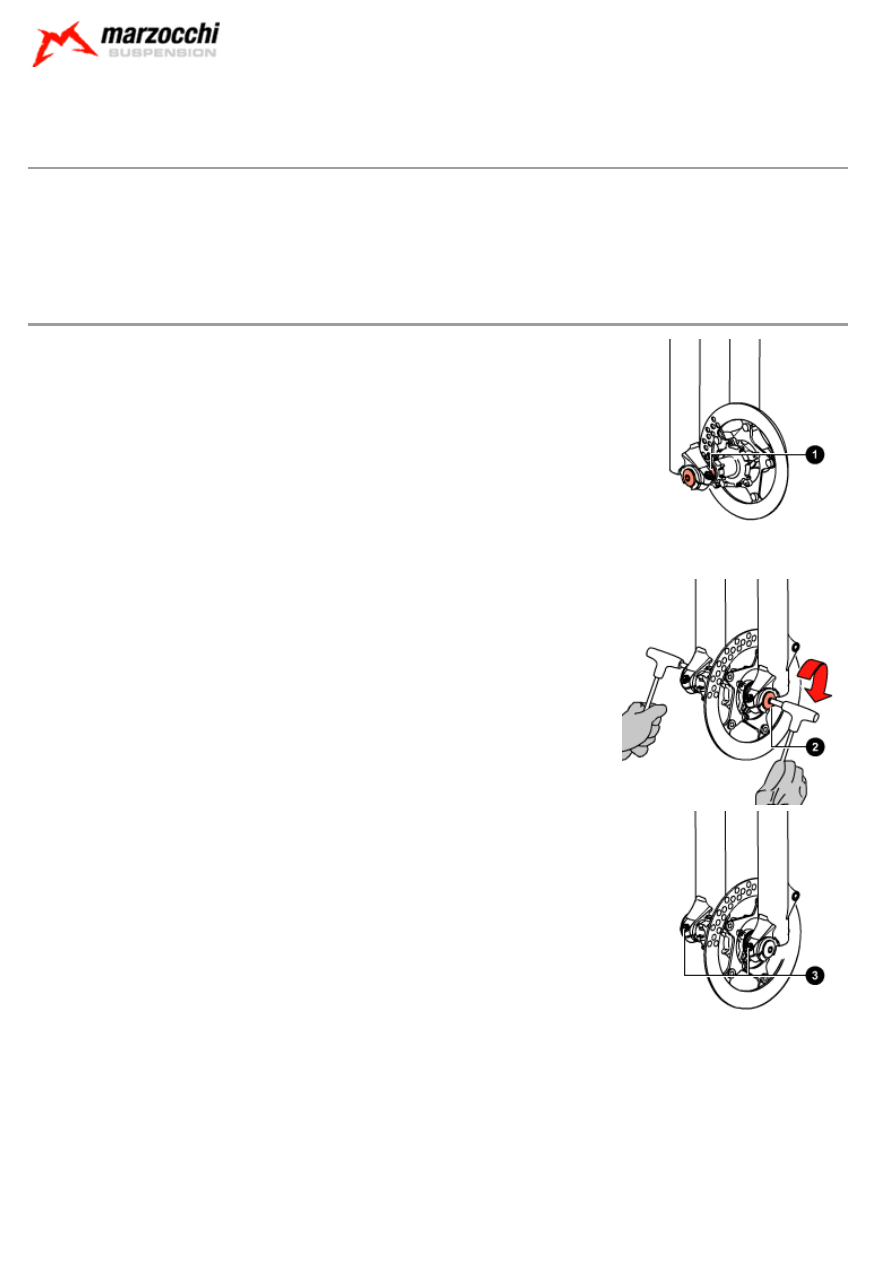 marzocchi
SUSPENSION

1

2

3