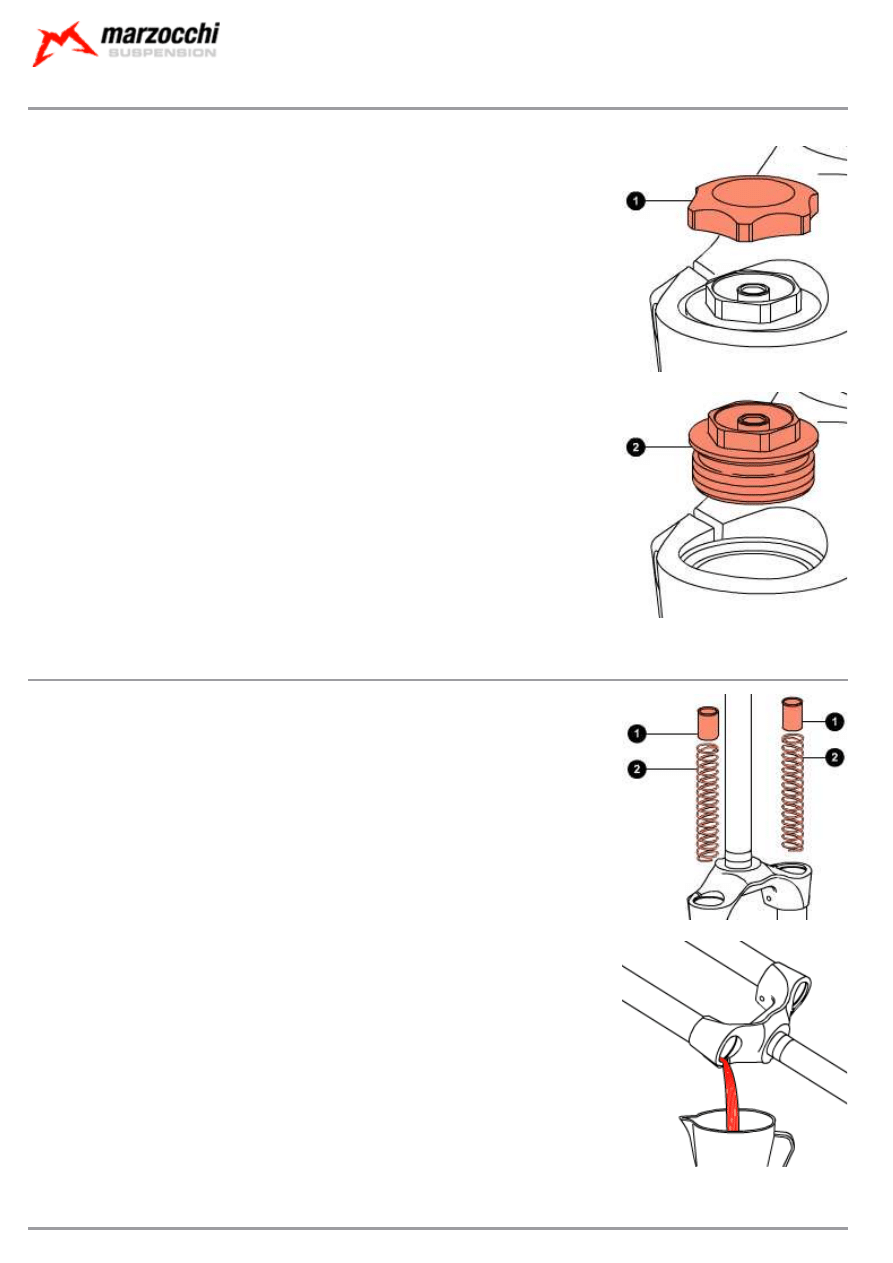 marzocchi
SUSPENSION

1

2

1
2
1
2