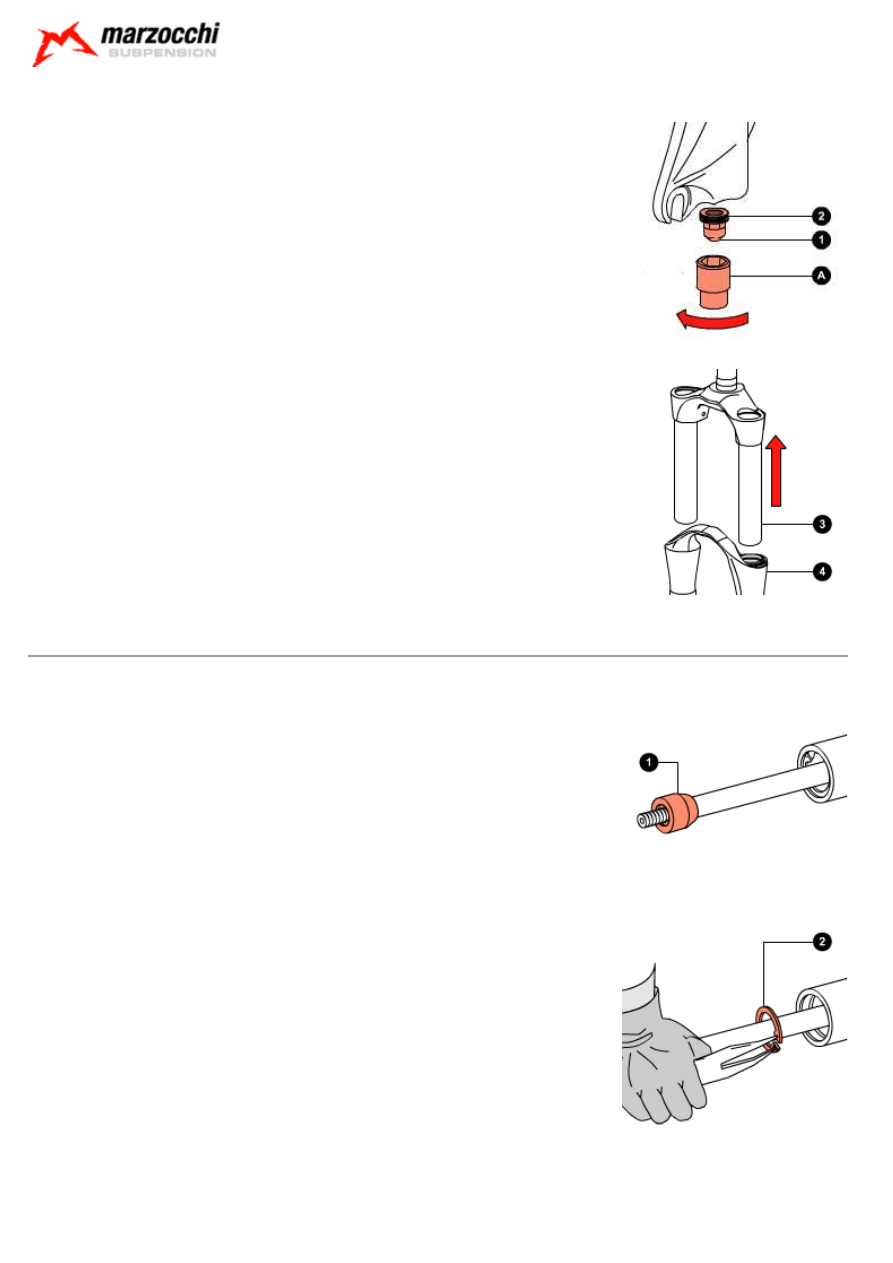 marzocchi
SUSPENSION

2
1
A

3
4

1

2