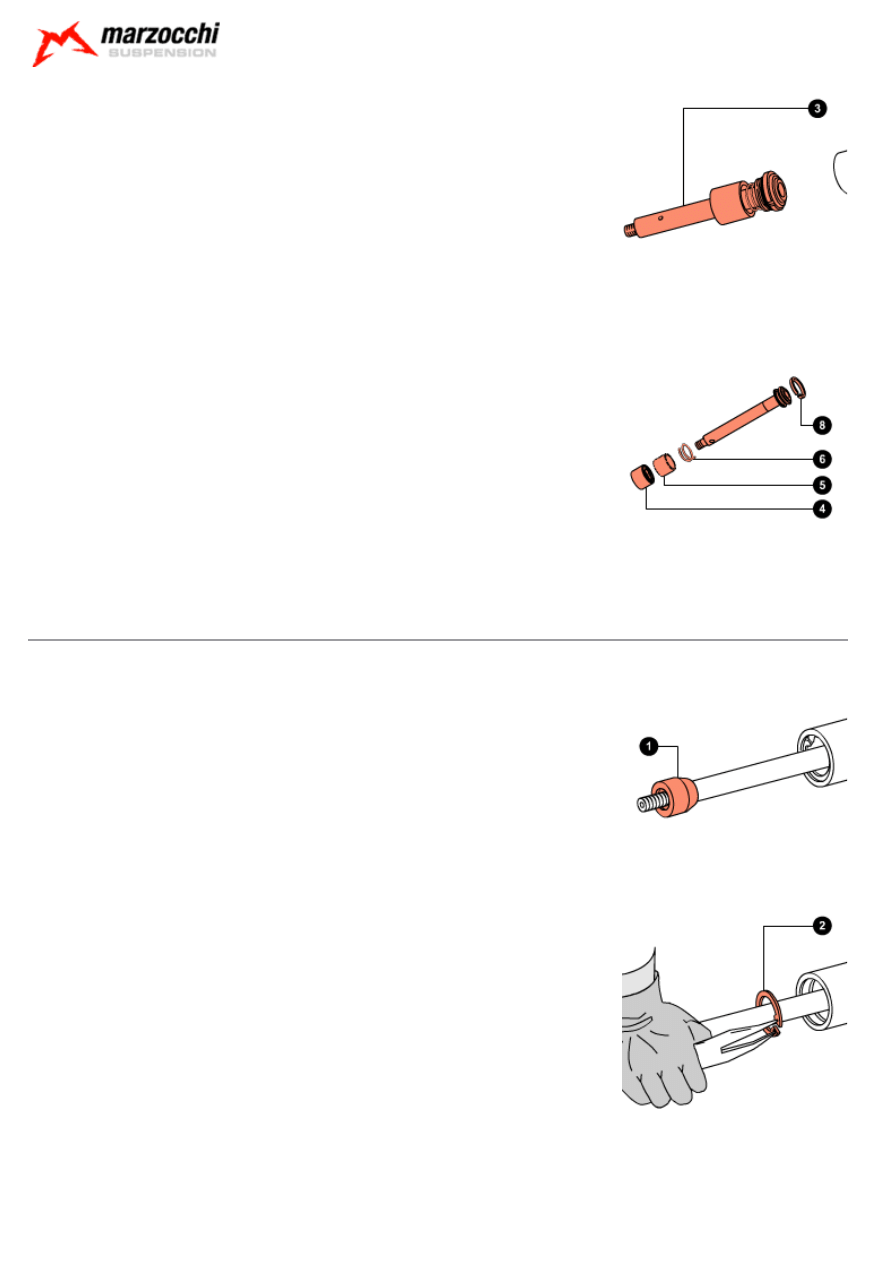 marzocchi
SUSPENSION

3

8
6
5
4

1

2