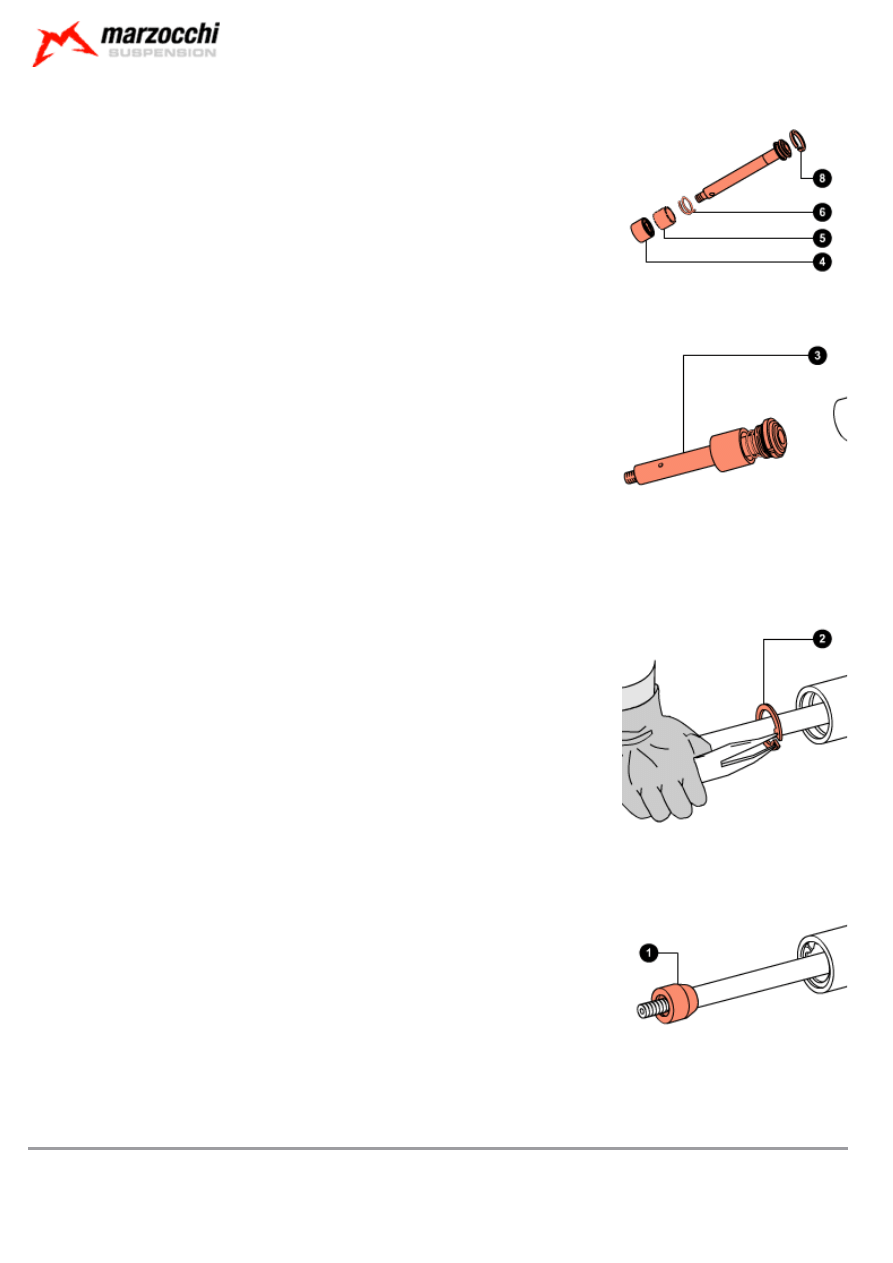 marzocchi
SUSPENSION

8

6

5

4

3

2

1