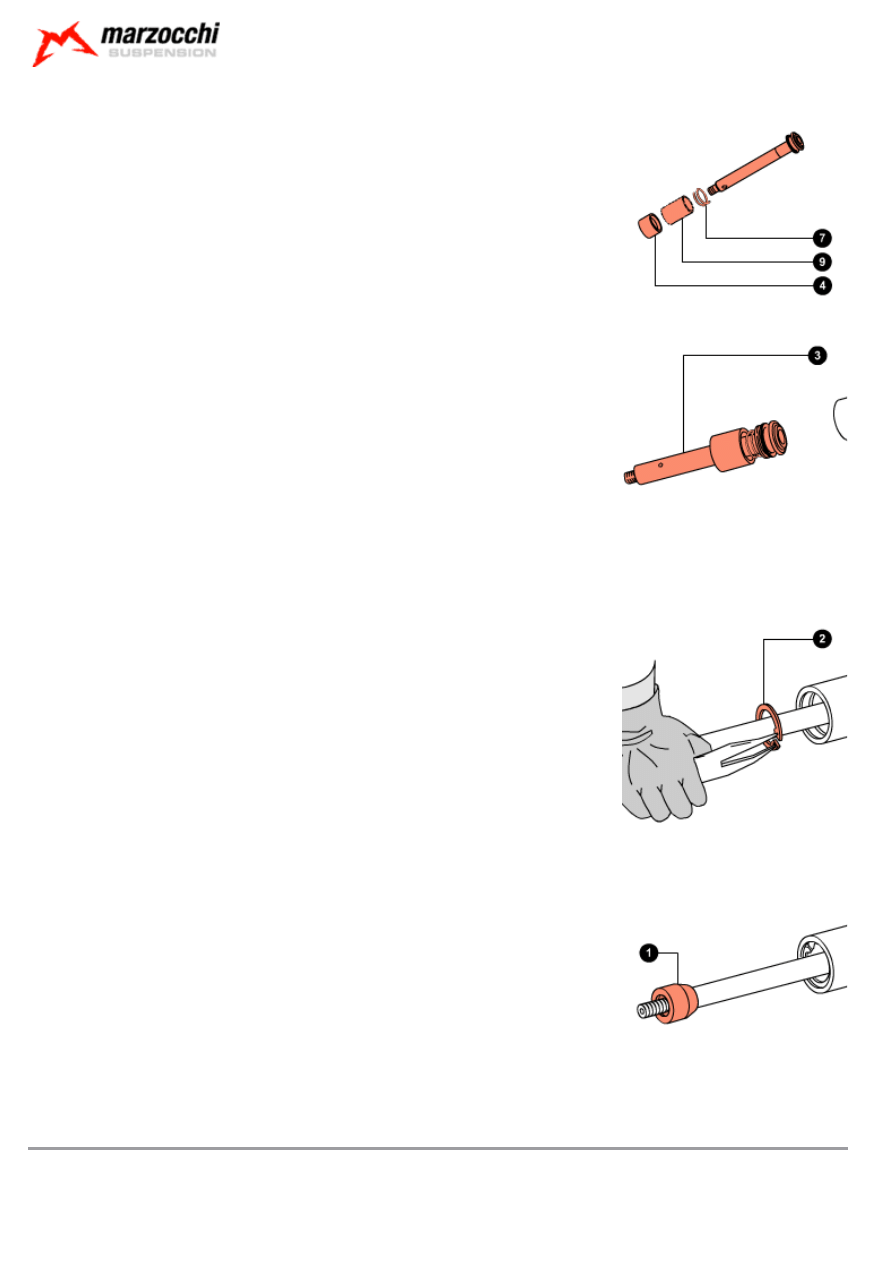 marzocchi
SUSPENSION

7
9
4

3

2

1