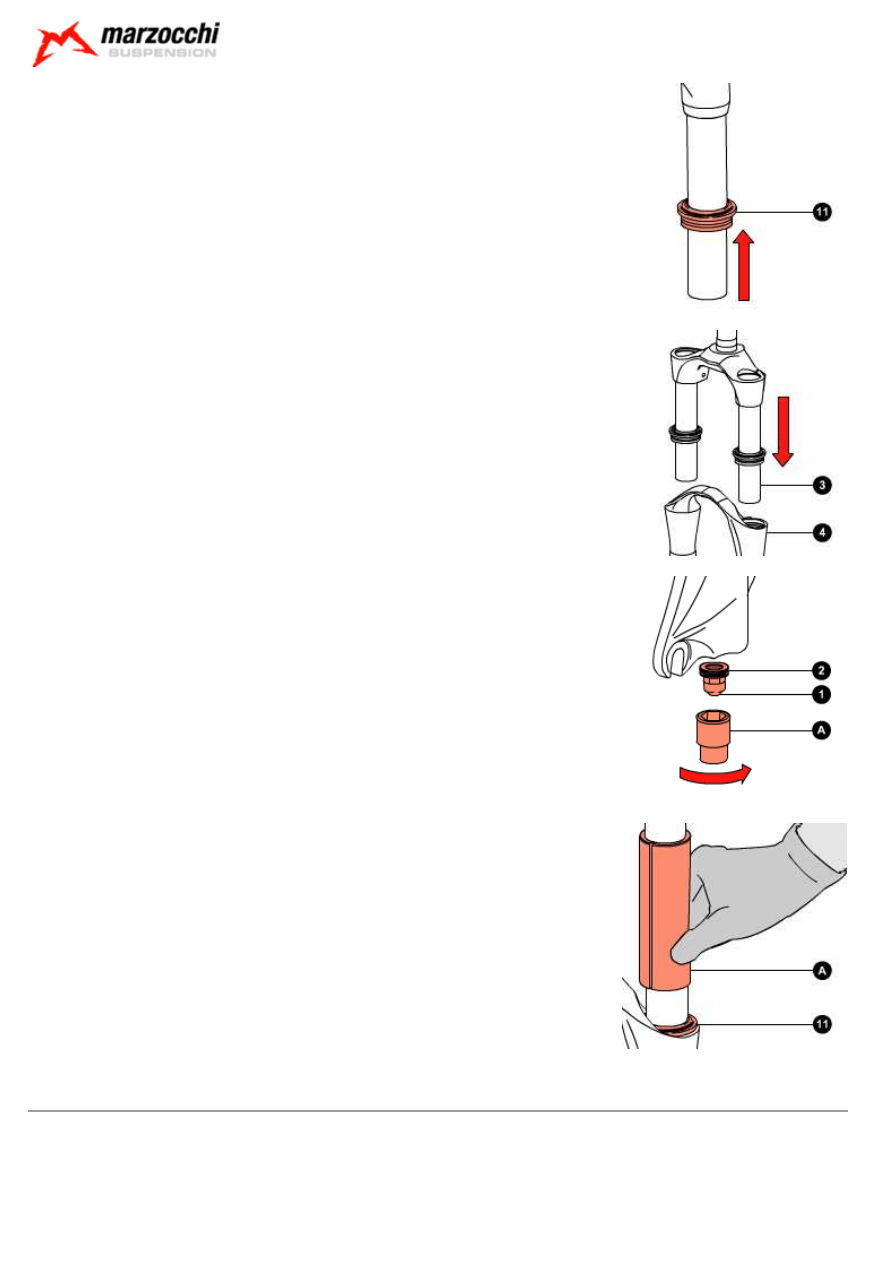 marzocchi
SUSPENSION

11

3

4

2

1

A

A

11