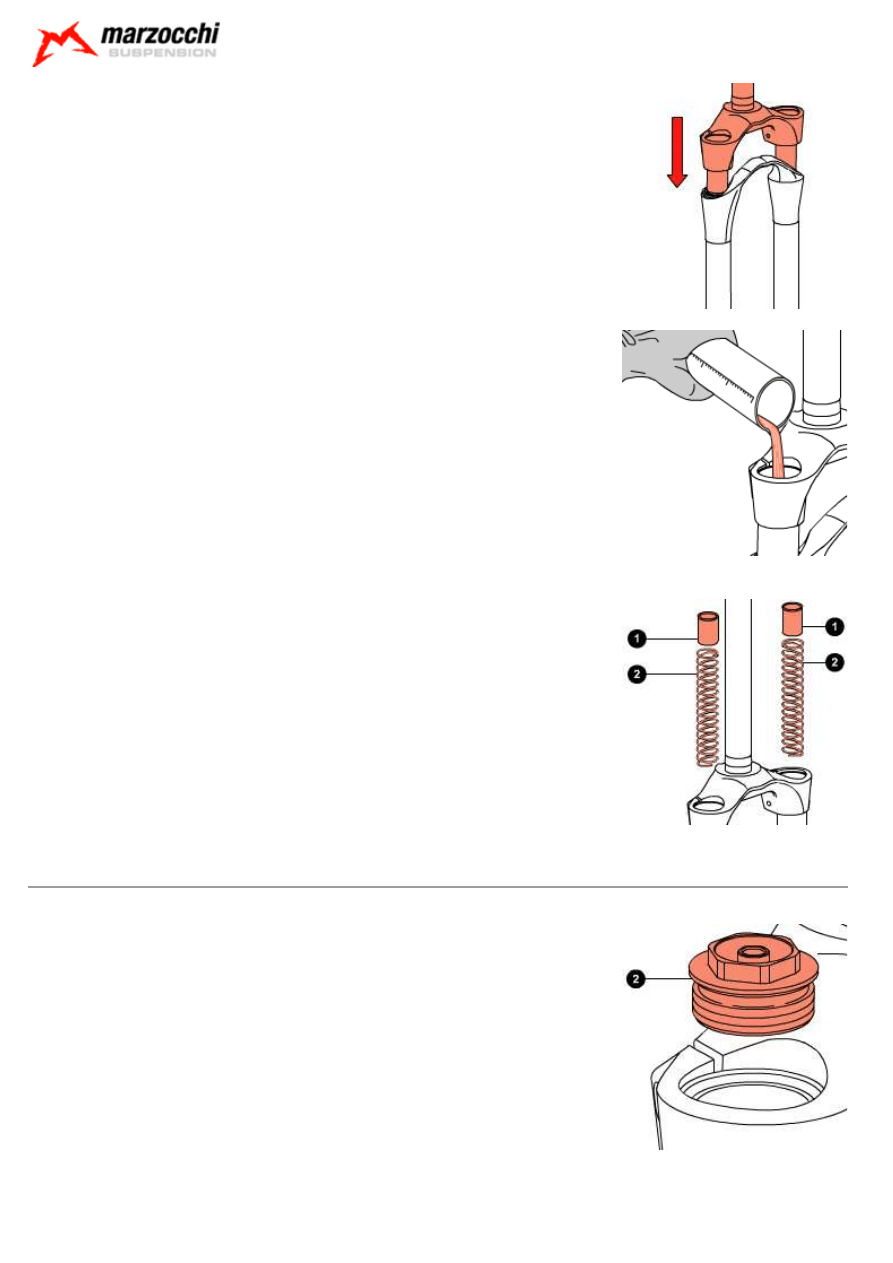 marzocchi
SUSPENSION

1
2
1
2

2