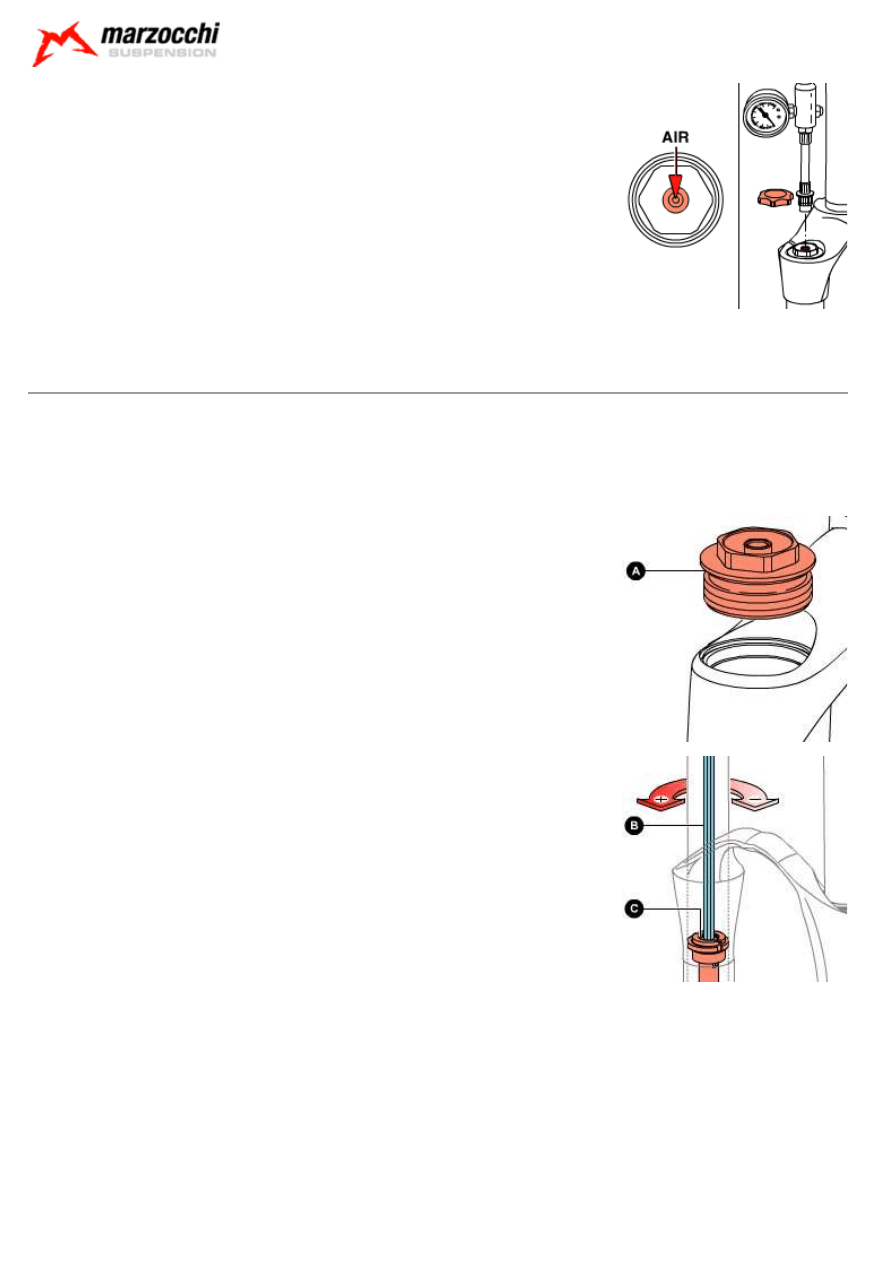 marzocchi
SUSPENSION

AIR

A

+

-

B

C