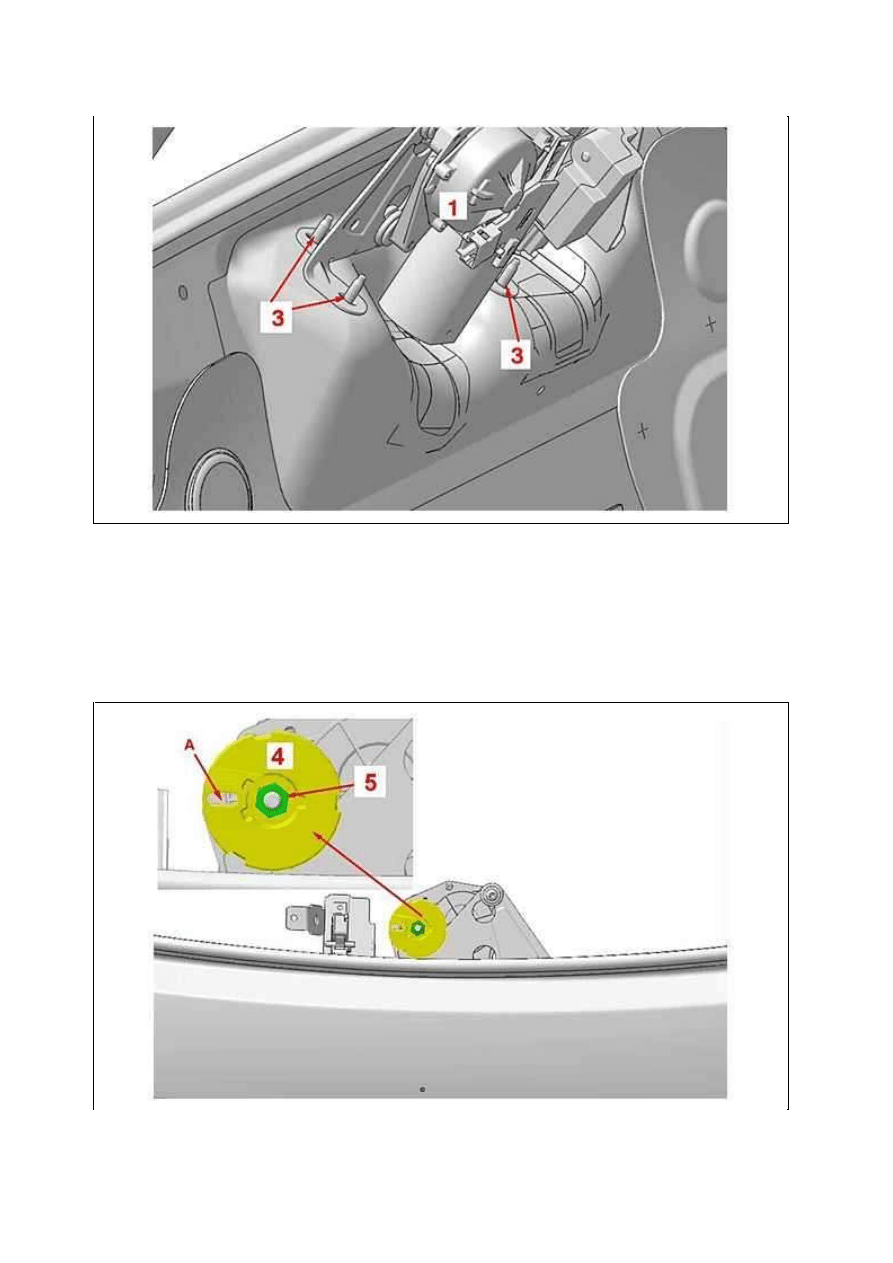 1
3
3

A
4
5