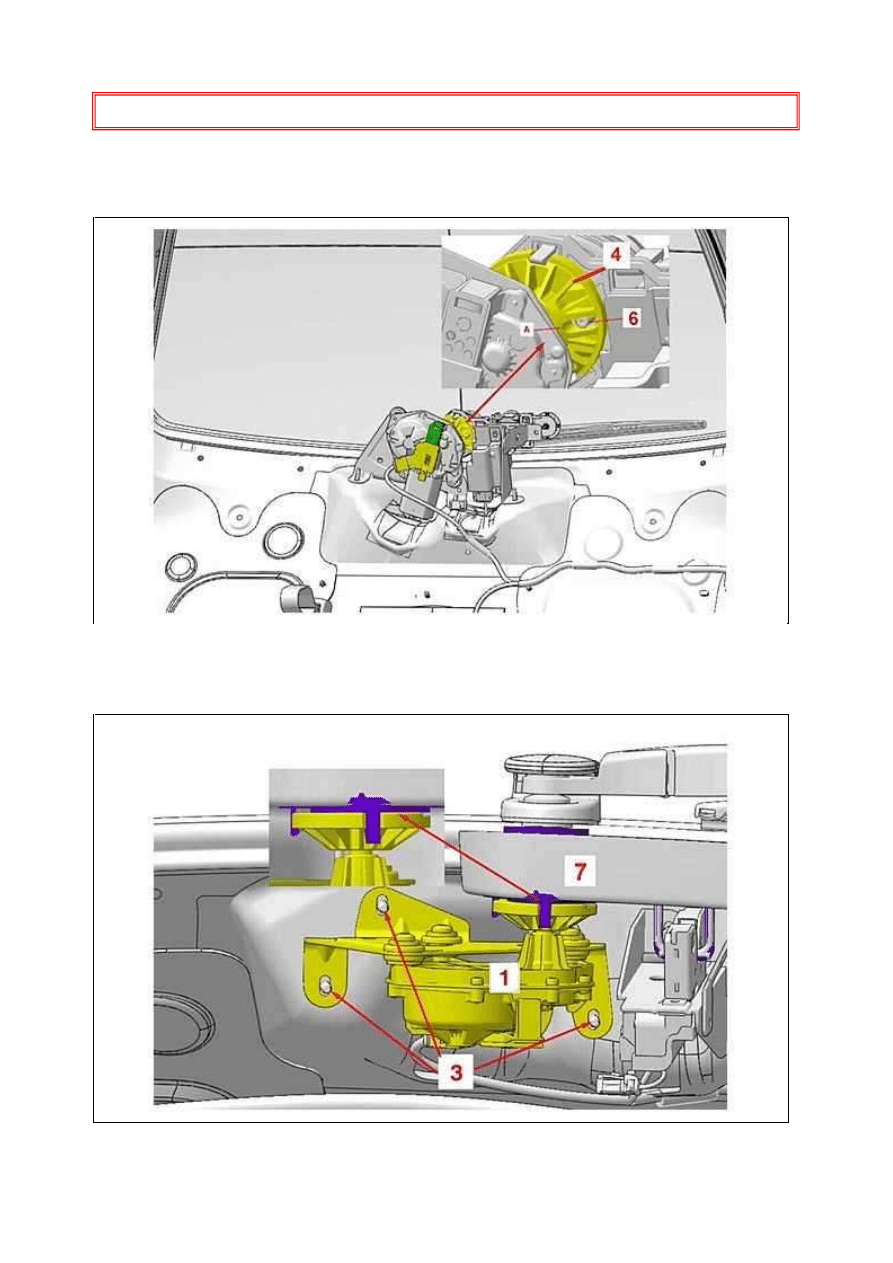 4
A
6

7
1
3