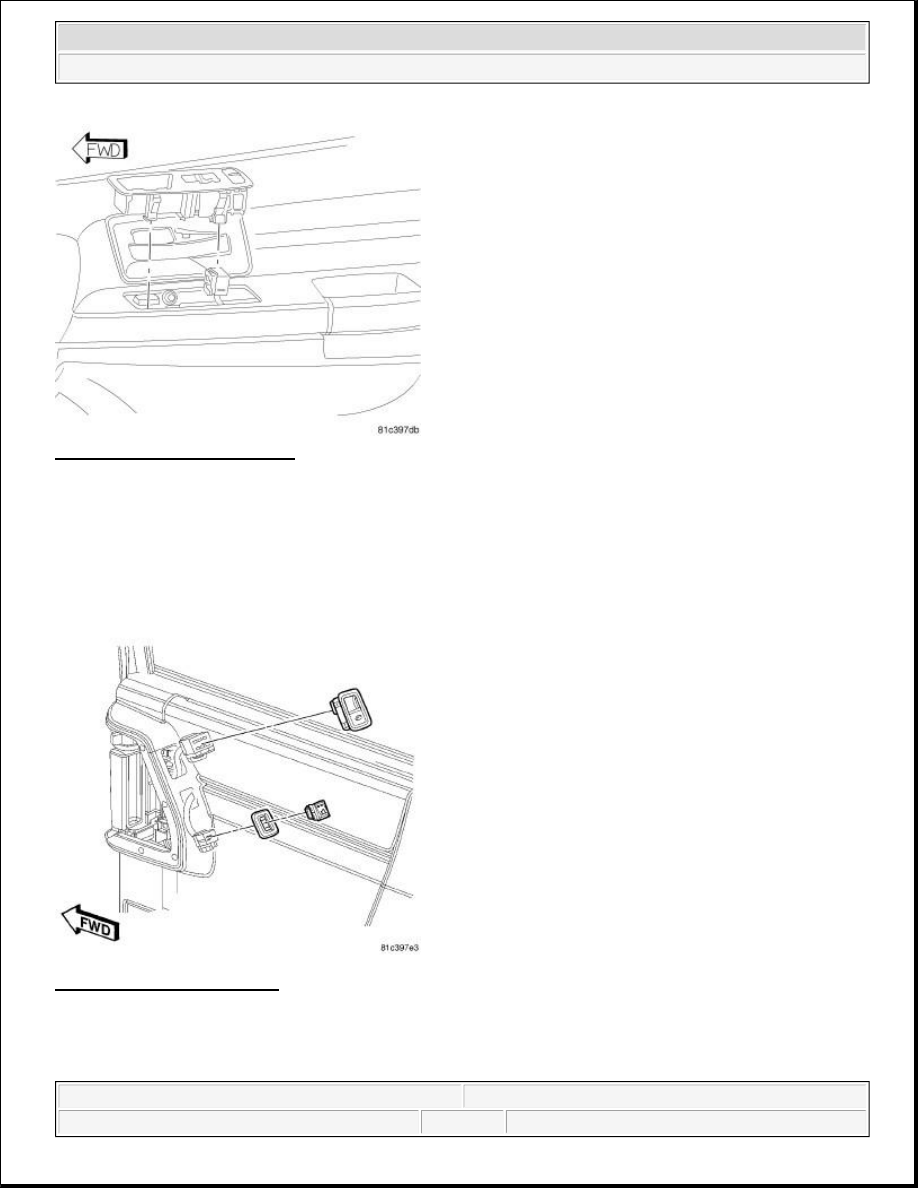 FWD

81c397db

FWD

81c397e3