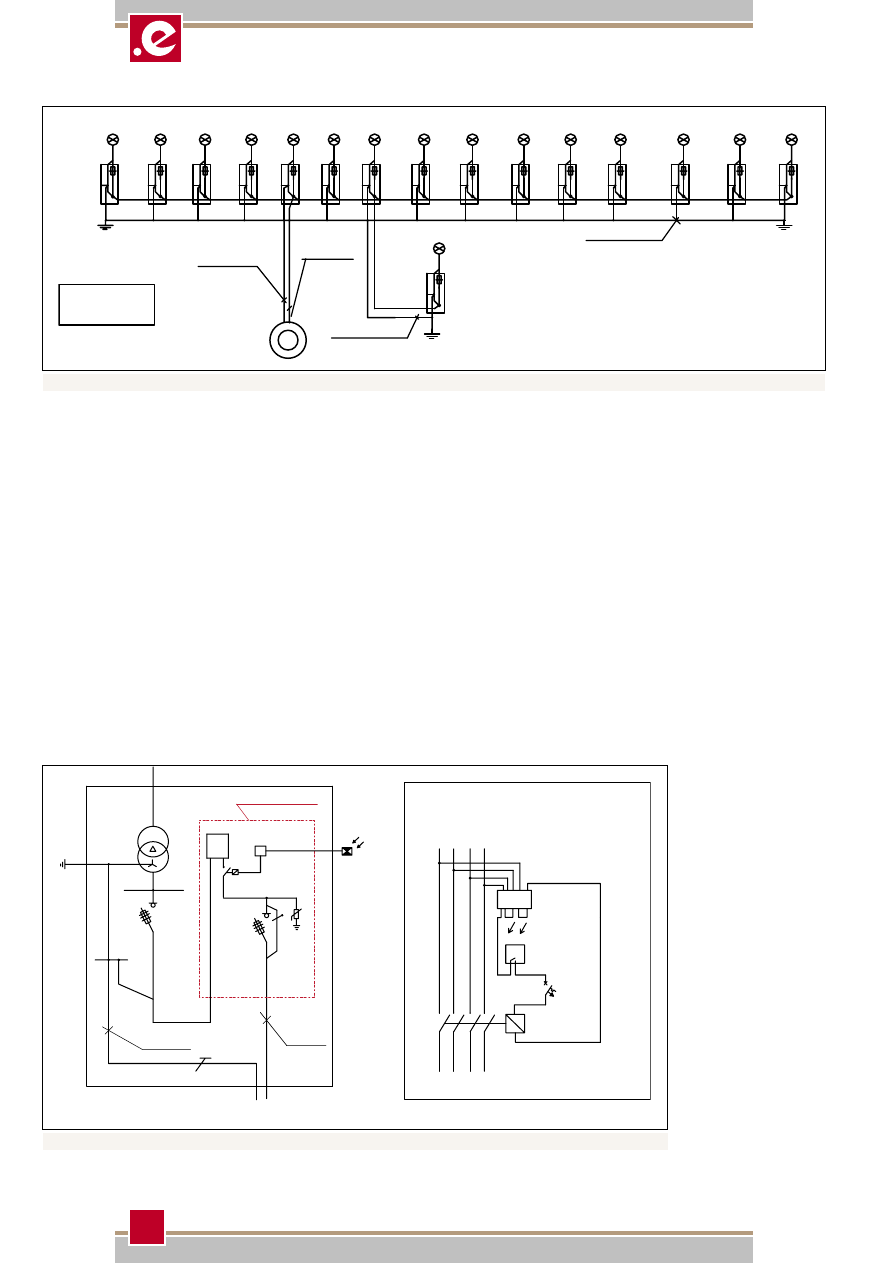 .e