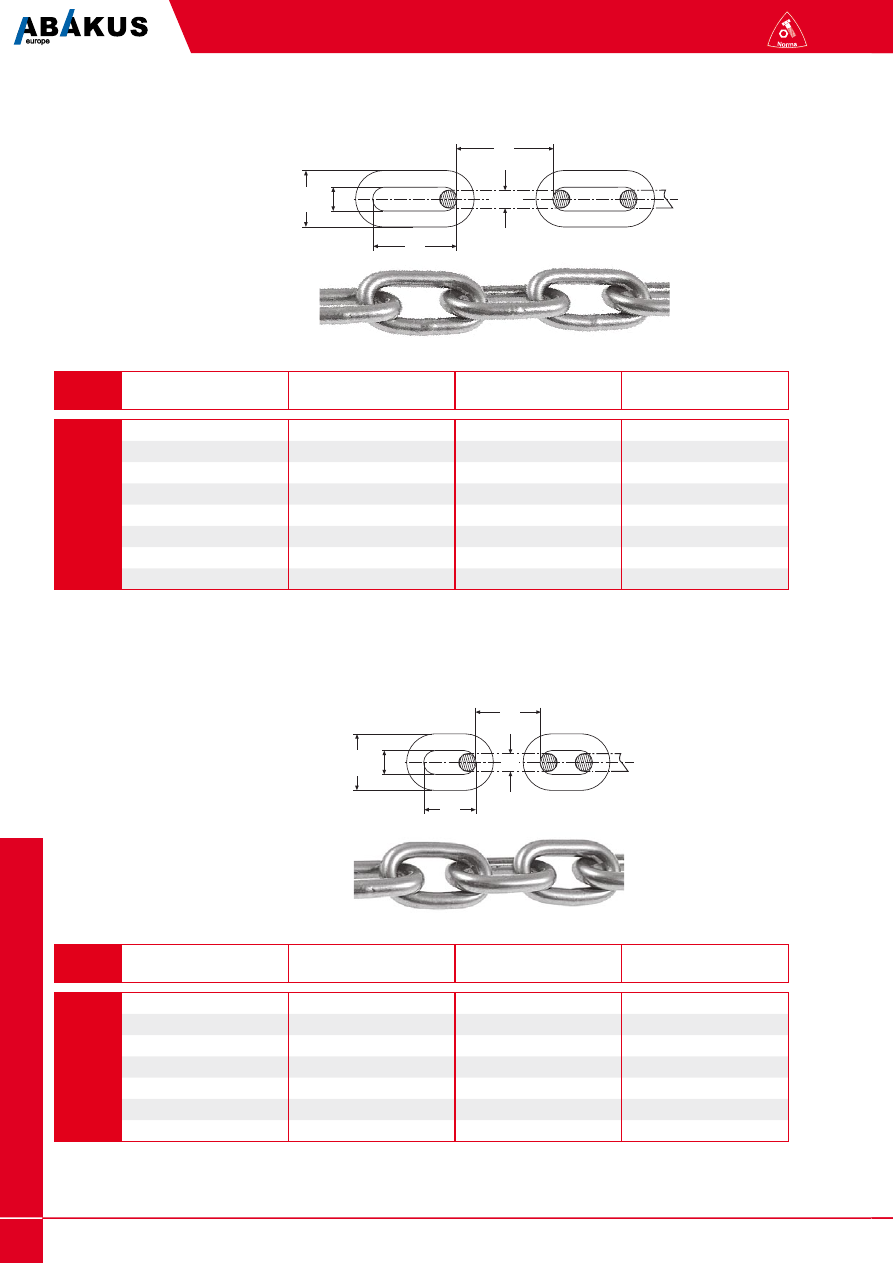 ABAKUS
europe

Norma