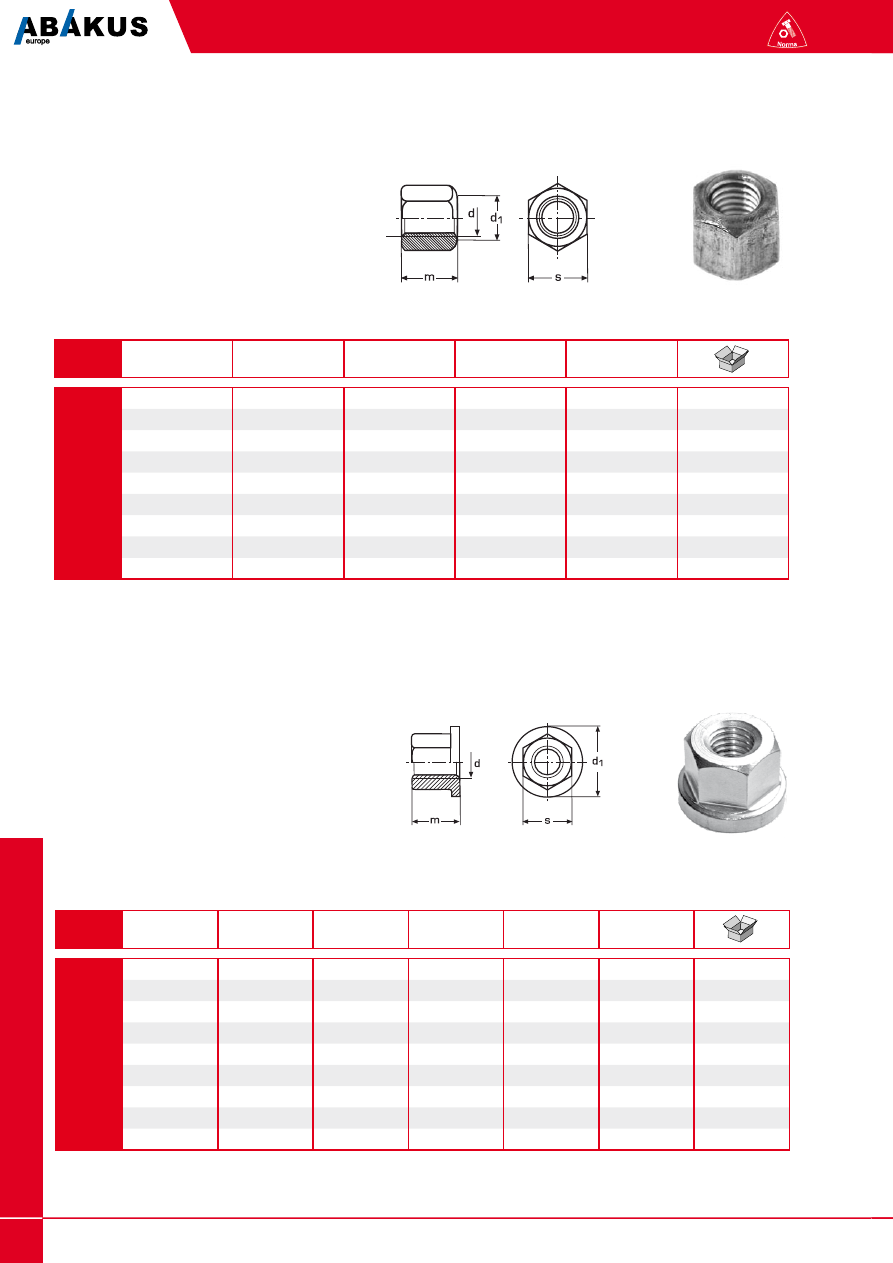 ABAKUS
europe

Norma

d
$d_1$
m
s

d
$d_1$
m
s