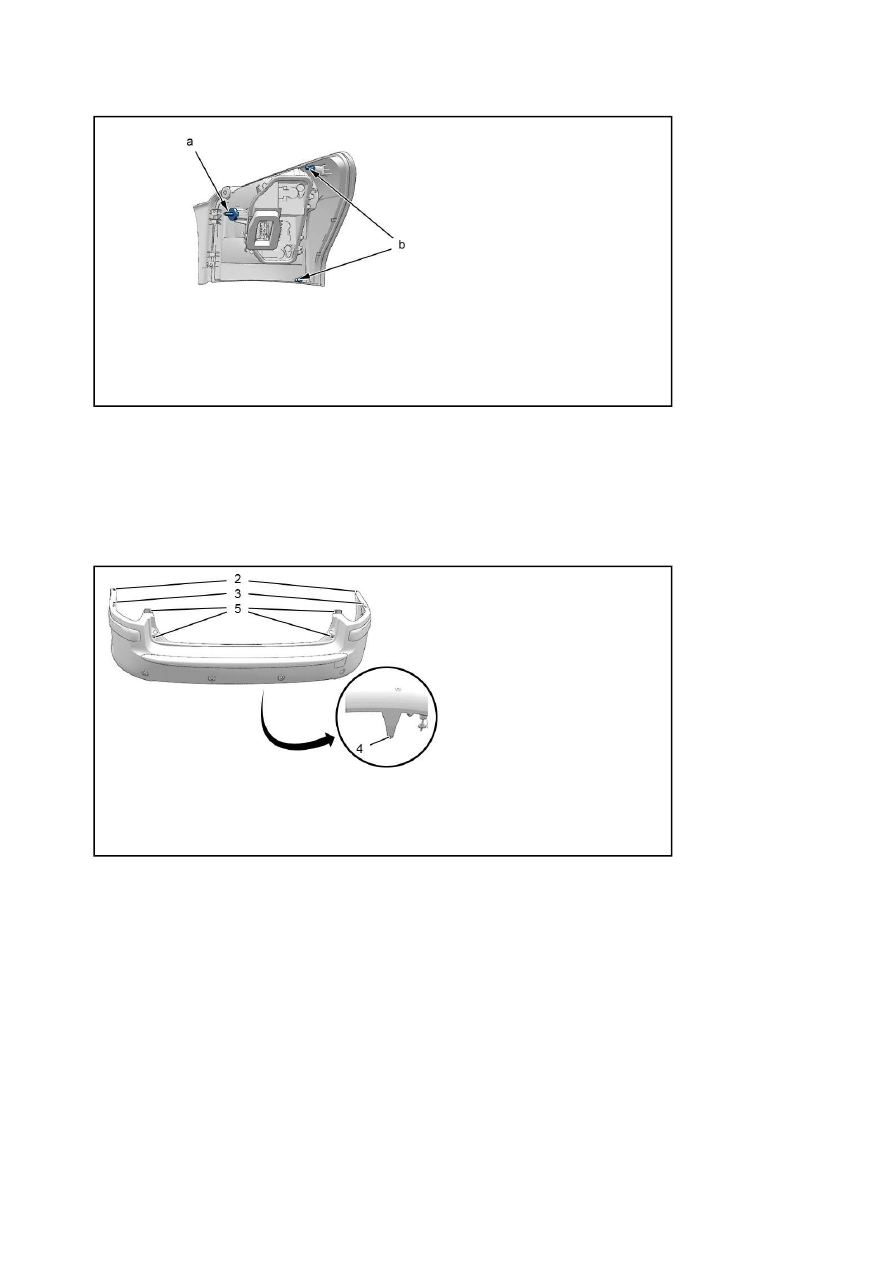 a

b

2
3
5

4