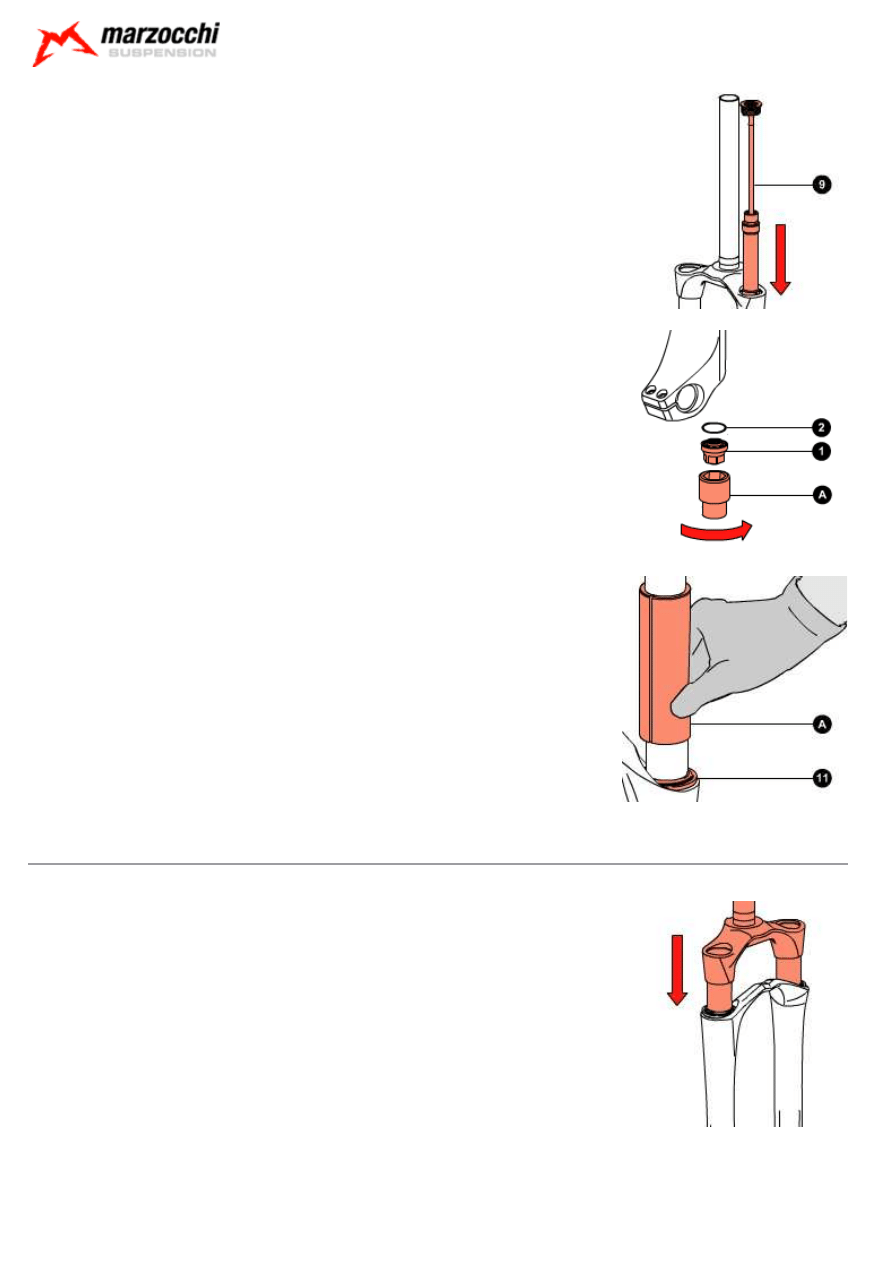 marzocchi
SUSPENSION

9

2
1
A

A
11