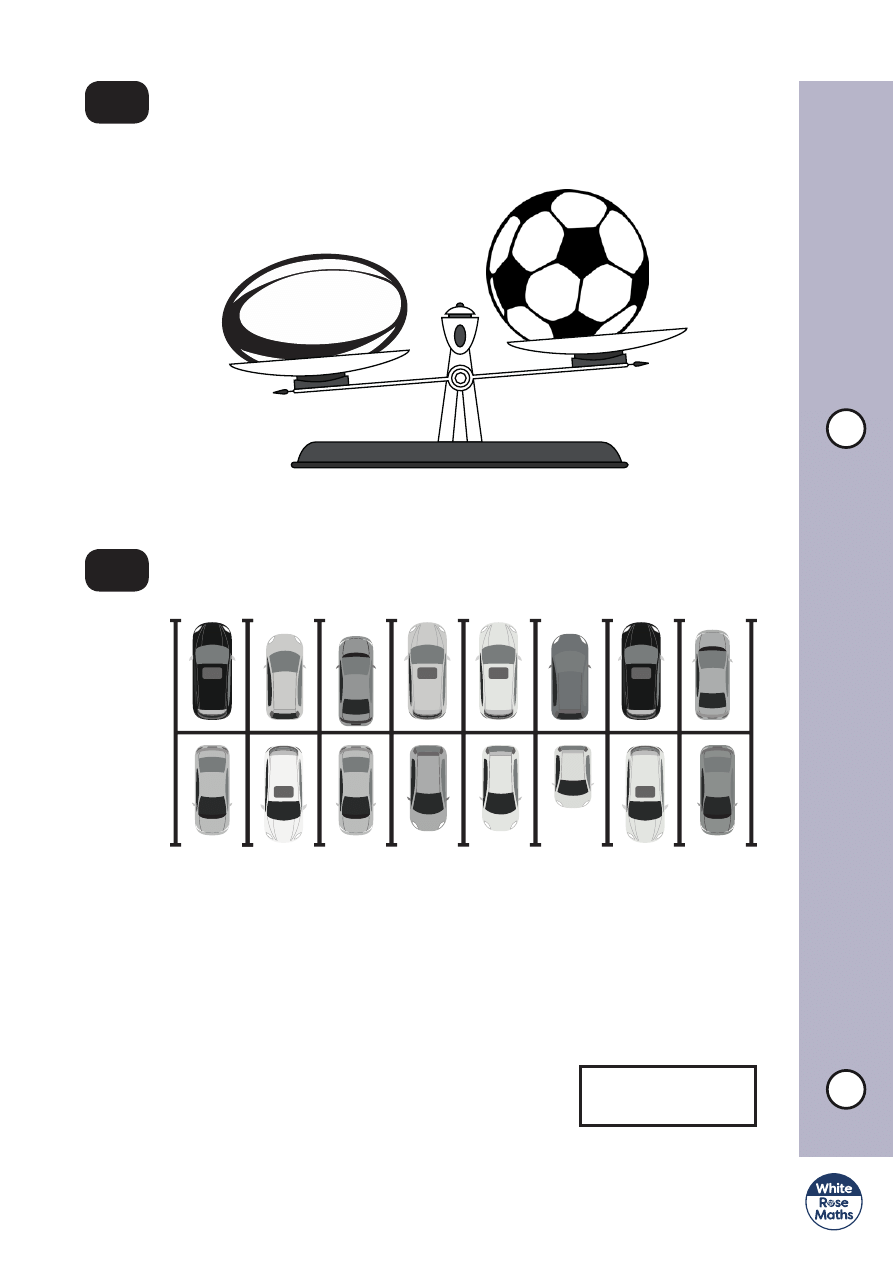 White Rose Maths