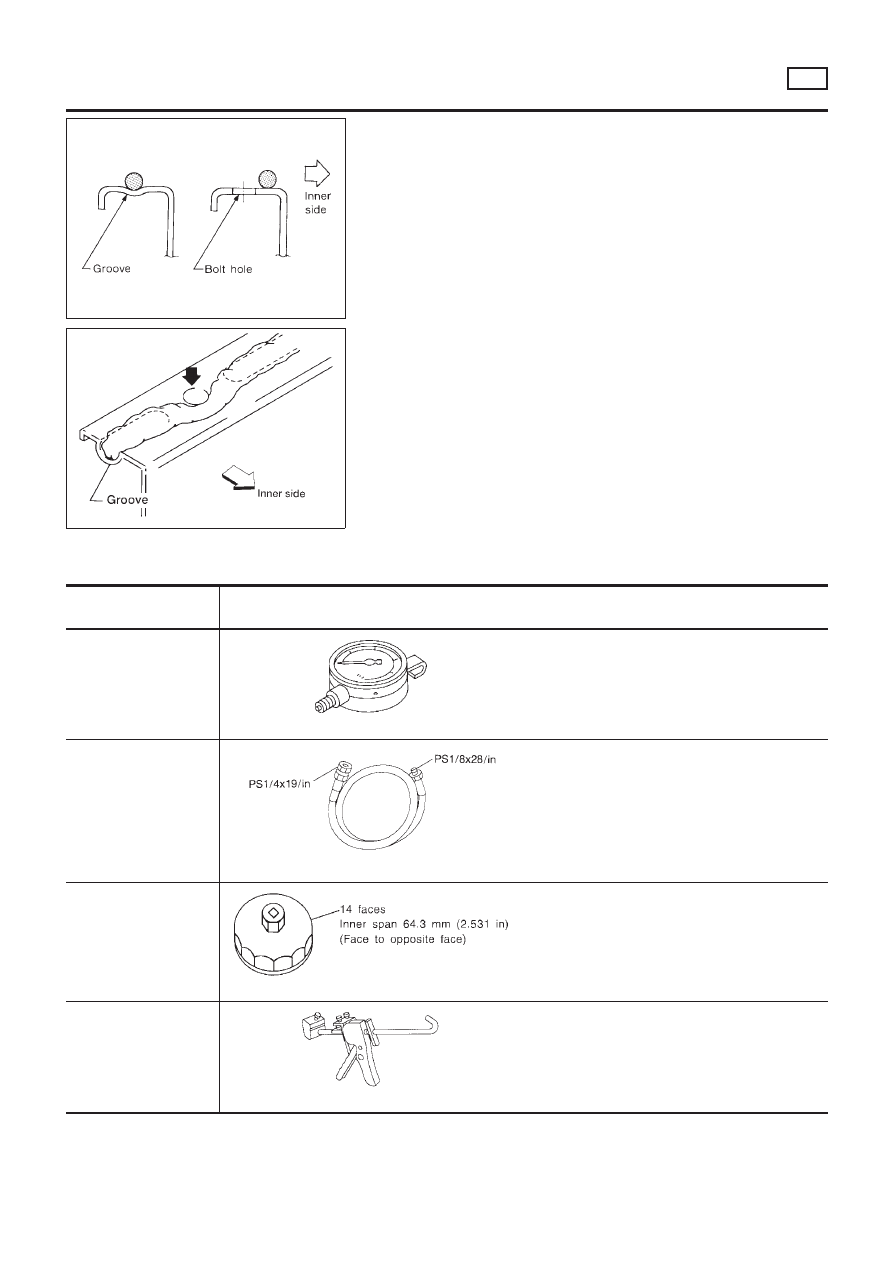 Groove

Bolt hole

Inner side

Groove

Inner side

PS1/4x19/in

PS1/8x28/in

14 faces
Inner span 64.3 mm (2.531 in)
(Face to opposite face)