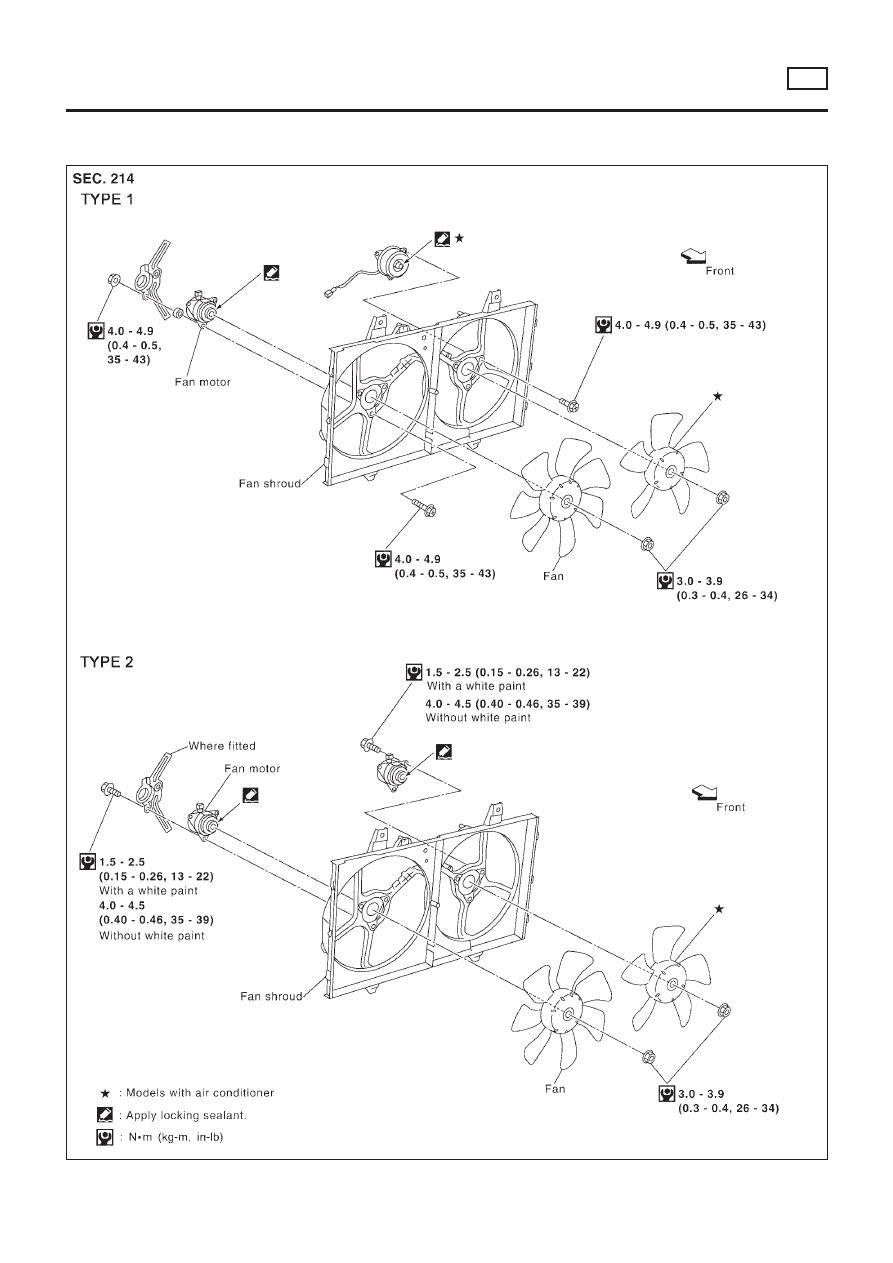 SEC. 214
TYPE 1

★

Front

4.0 - 4.9 (0.4 - 0.5, 35 - 43)

4.0 - 4.9 (0.4 - 0.5, 35 - 43)

Fan motor

★

Fan shroud

4.0 - 4.9 (0.4 - 0.5, 35 - 43)

Fan

3.0 - 3.9 (0.3 - 0.4, 26 - 34)

TYPE 2

1.5 - 2.5 (0.15 - 0.26, 13 - 22)
With a white paint
4.0 - 4.5 (0.40 - 0.46, 35 - 39)
Without white paint

Where fitted

Fan motor

Front

1.5 - 2.5 (0.15 - 0.26, 13 - 22)
With a white paint
4.0 - 4.5 (0.40 - 0.46, 35 - 39)
Without white paint

★

Fan shroud

Fan

3.0 - 3.9 (0.3 - 0.4, 26 - 34)

★ : Models with air conditioner
: Apply locking sealant.
: N•m (kg-m, in-lb)