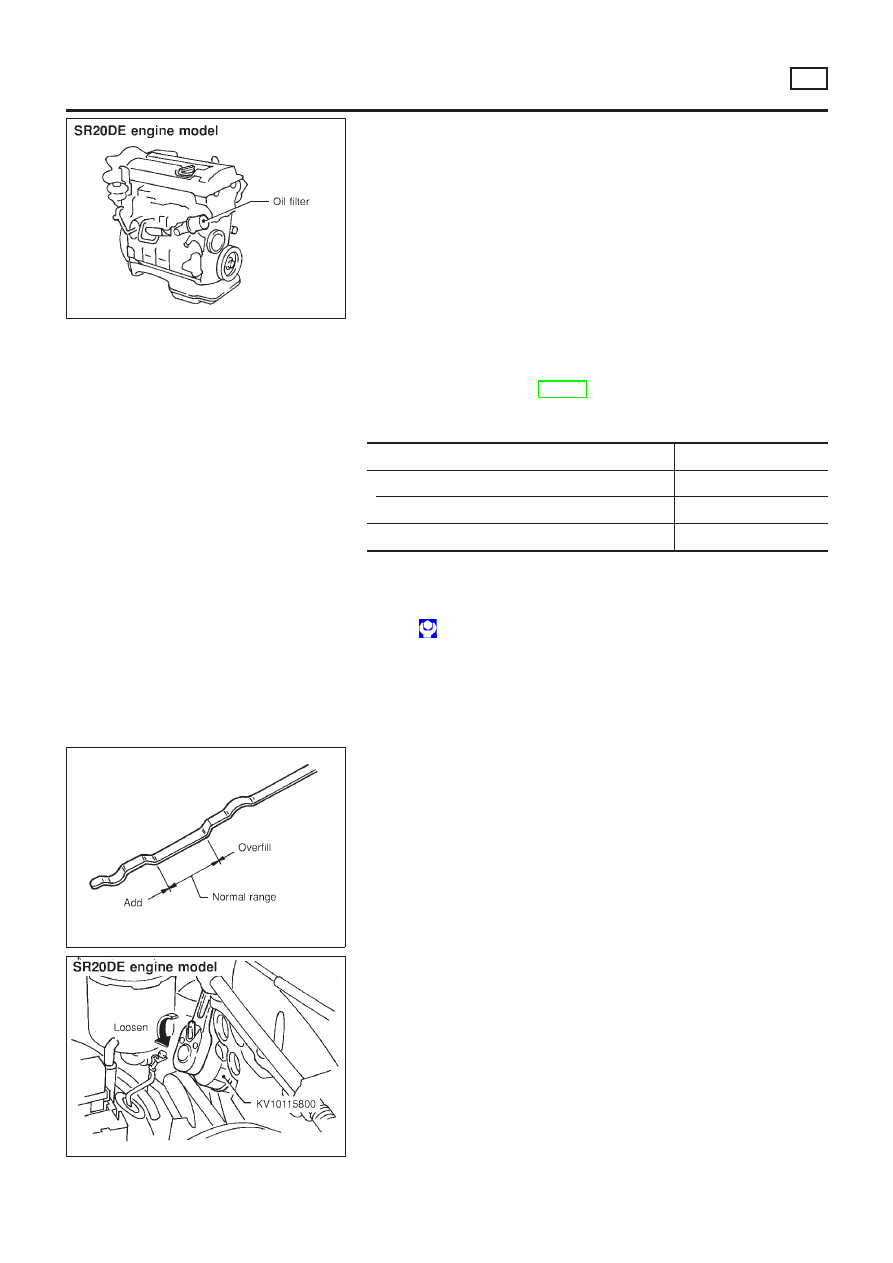 SR20DE engine model

Oil filter

Overfill

Add

Normal range

SR20DE engine model

Loosen

KV10115800