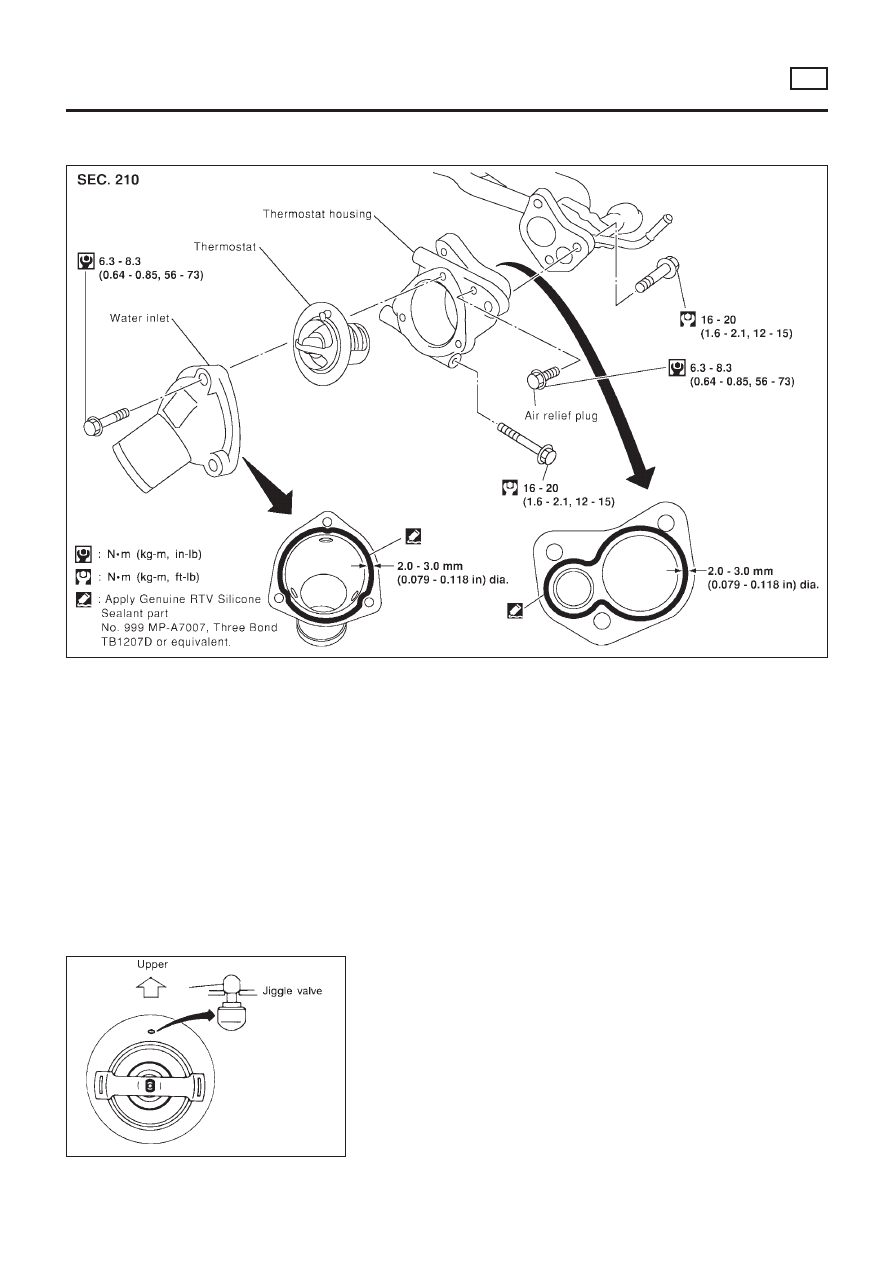 SEC. 210

Thermostat housing

Thermostat

6.3 - 8.3
(0.64 - 0.85, 56 - 73)

Water inlet

16 - 20
(1.6 - 2.1, 12 - 15)

6.3 - 8.3
(0.64 - 0.85, 56 - 73)

Air relief plug

16 - 20
(1.6 - 2.1, 12 - 15)

: N•m (kg-m, in-lb)

: N•m (kg-m, ft-lb)

: Apply Genuine RTV Silicone Sealant part No. 999 MP-A7007, Three Bond TB1207D or equivalent.

2.0 - 3.0 mm
(0.079 - 0.118 in) dia.

2.0 - 3.0 mm
(0.079 - 0.118 in) dia.

Upper

Jiggle valve