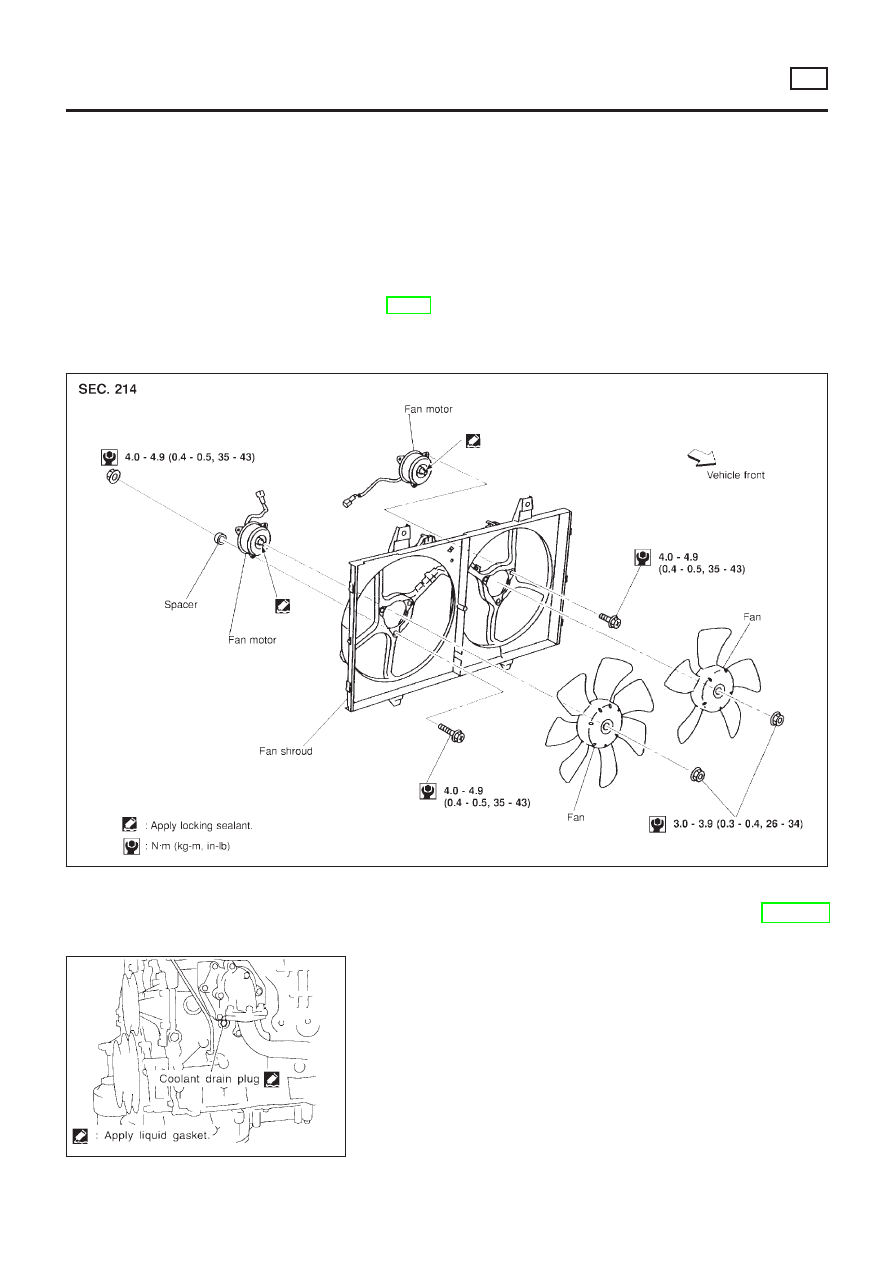 SEC. 214

Fan motor

4.0 - 4.9 (0.4 - 0.5, 35 - 43)

Vehicle front

4.0 - 4.9
(0.4 - 0.5, 35 - 43)

Spacer

Fan motor

Fan

Fan shroud

4.0 - 4.9
(0.4 - 0.5, 35 - 43)

Fan

3.0 - 3.9 (0.3 - 0.4, 26 - 34)

: Apply locking sealant.

: N·m (kg-m, in-lb)

Coolant drain plug

: Apply liquid gasket.