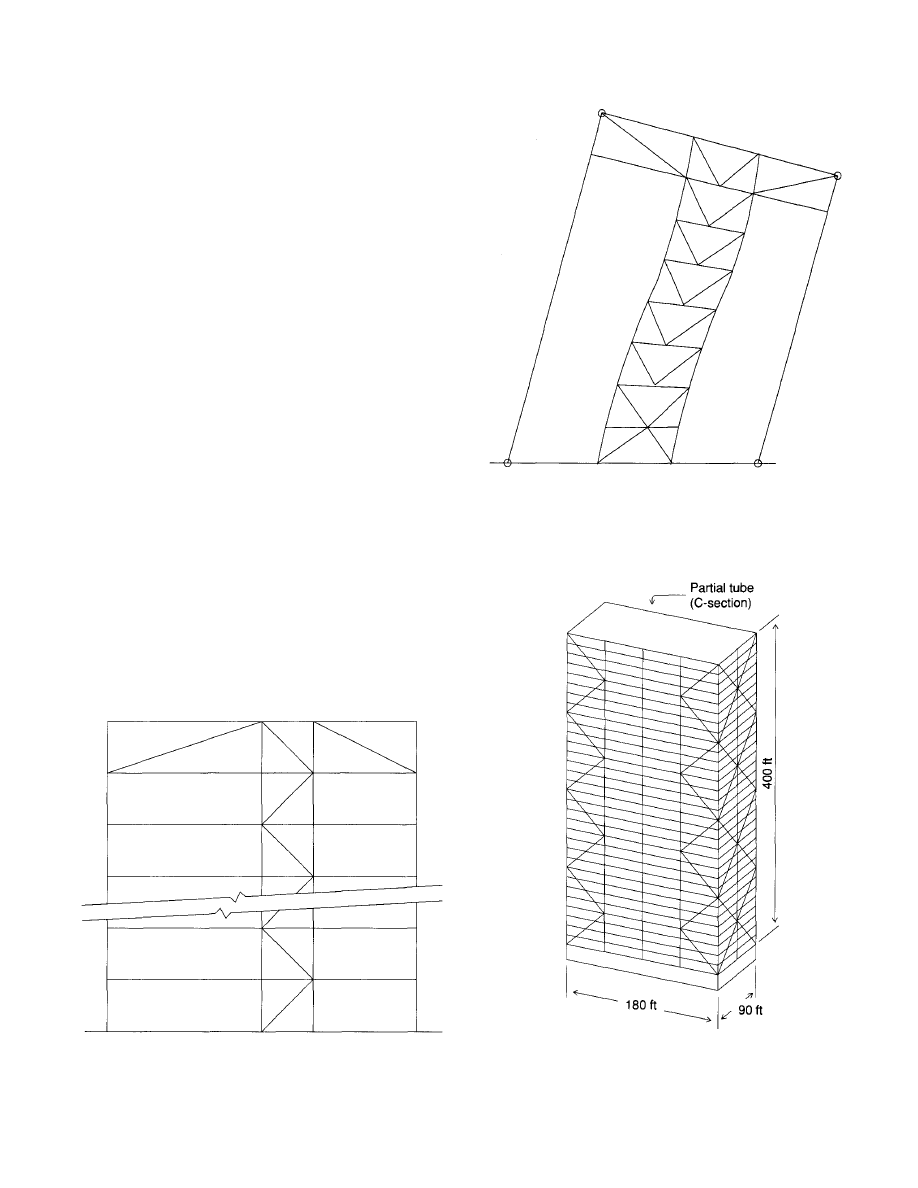 Partial tube
(C-section)

400 ft

180 ft

90 ft