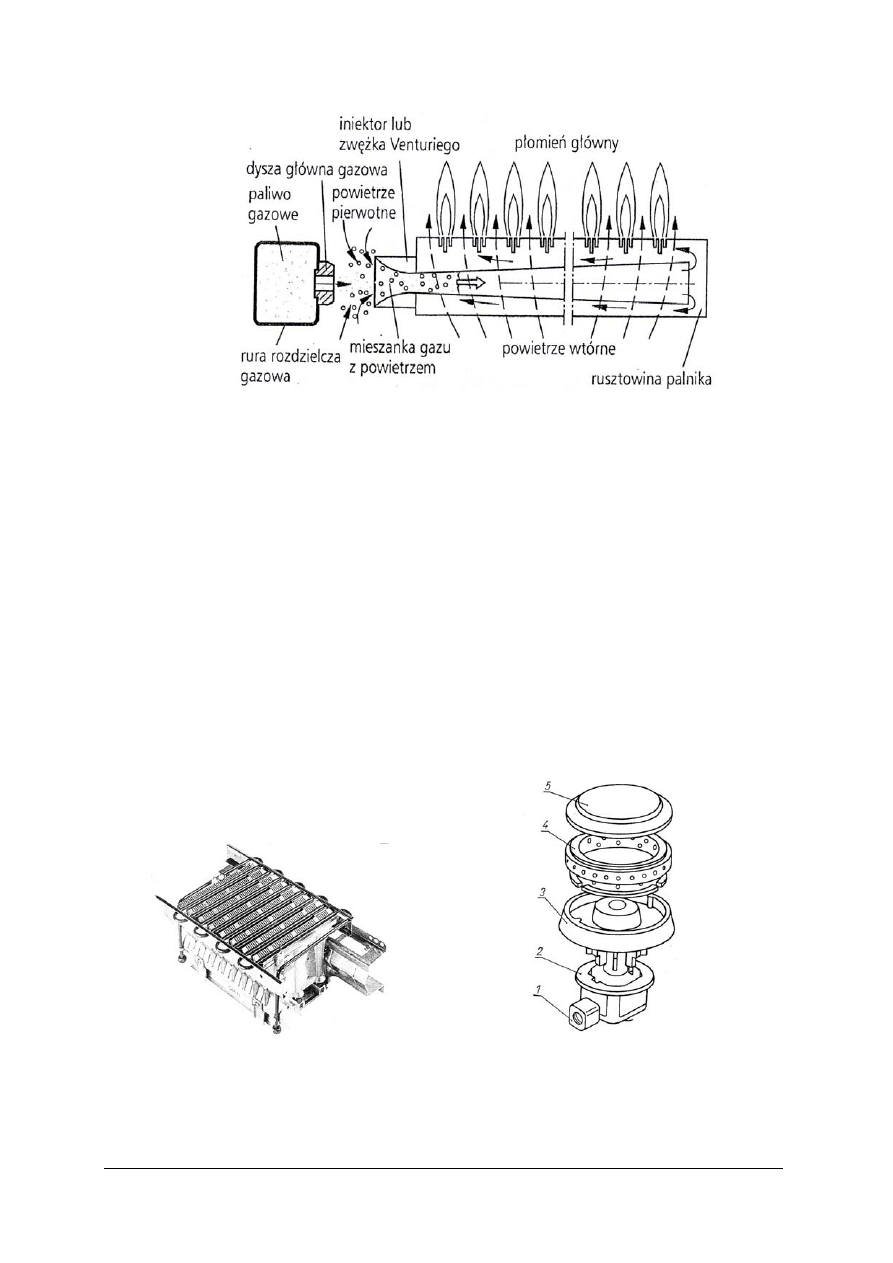 iniektor lub zwężka Venturiego

płomień główny

dysza główna gazowa

paliwo gazowe

powietrze pierwotne

rura rozdzielcza gazowa

mieszanka gazu z powietrzem

powietrze wtórne

rusztowina palnika

5

4

3

2

1