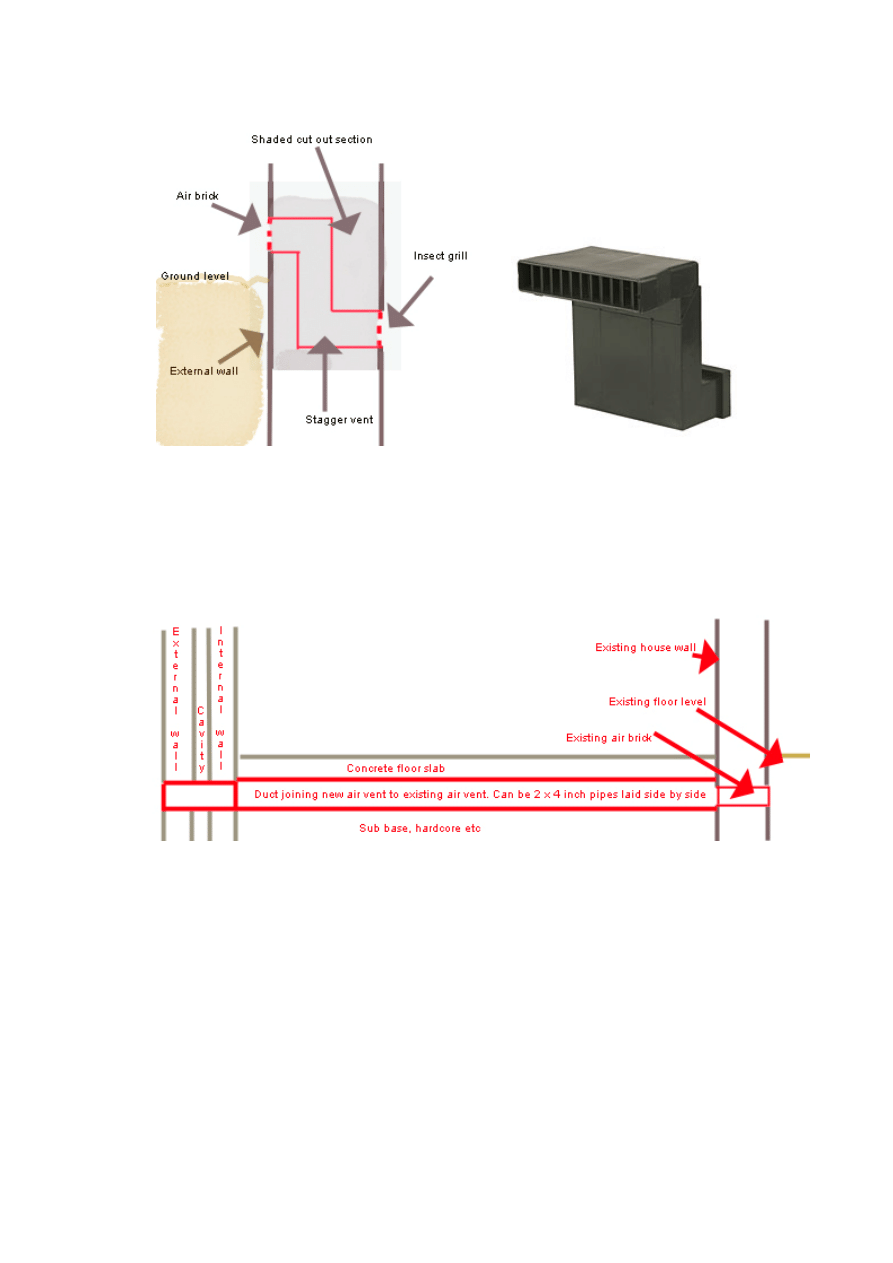 Shaded cut out section

Air brick

Insect grill

Ground level

External wall

Stagger vent

External wall

Cavity

Internal wall

Existing house wall

Existing floor level

Existing air brick

Concrete floor slab

Duct joining new air vent to existing air vent. Can be 2 x 4 inch pipes laid side by side

Sub base, hardcore etc