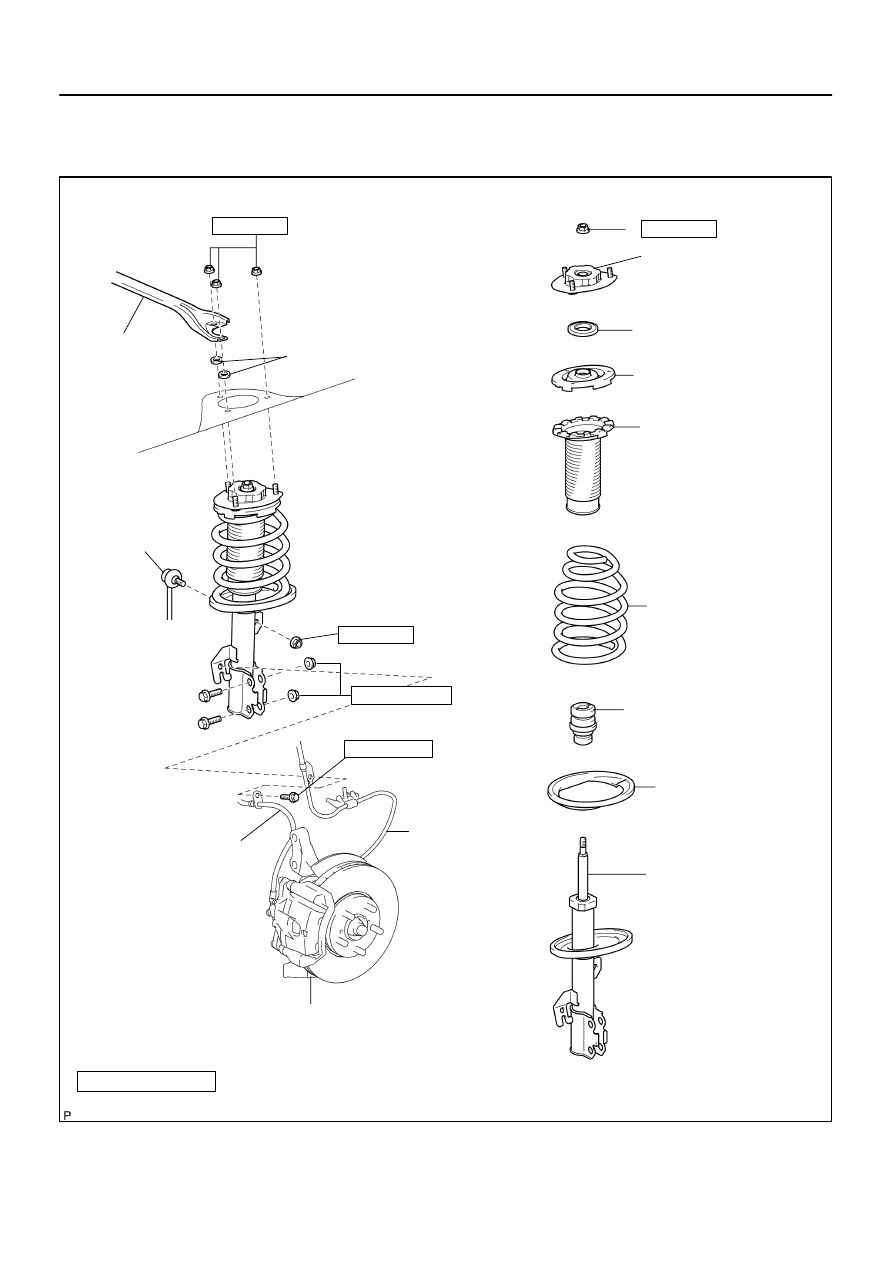 P