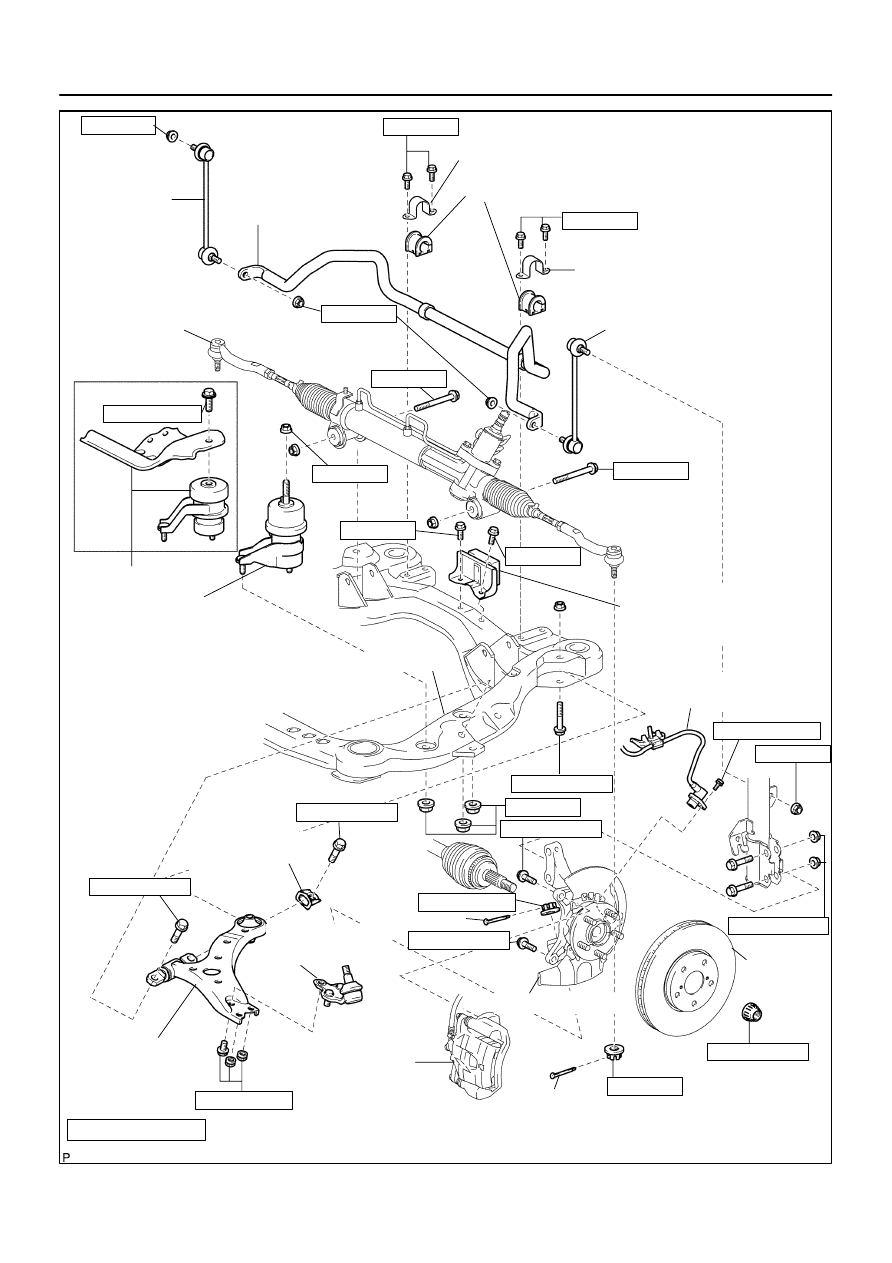 P