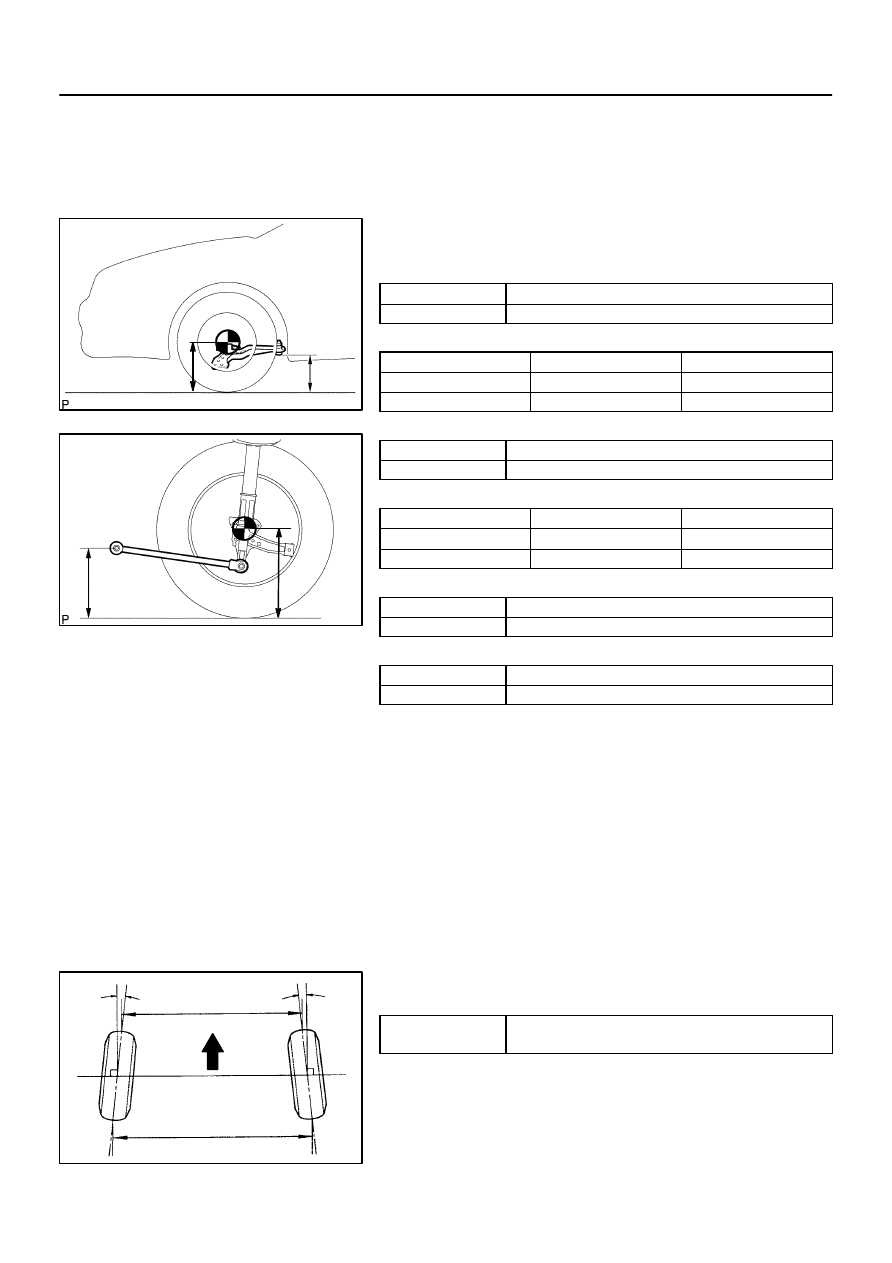 P

P