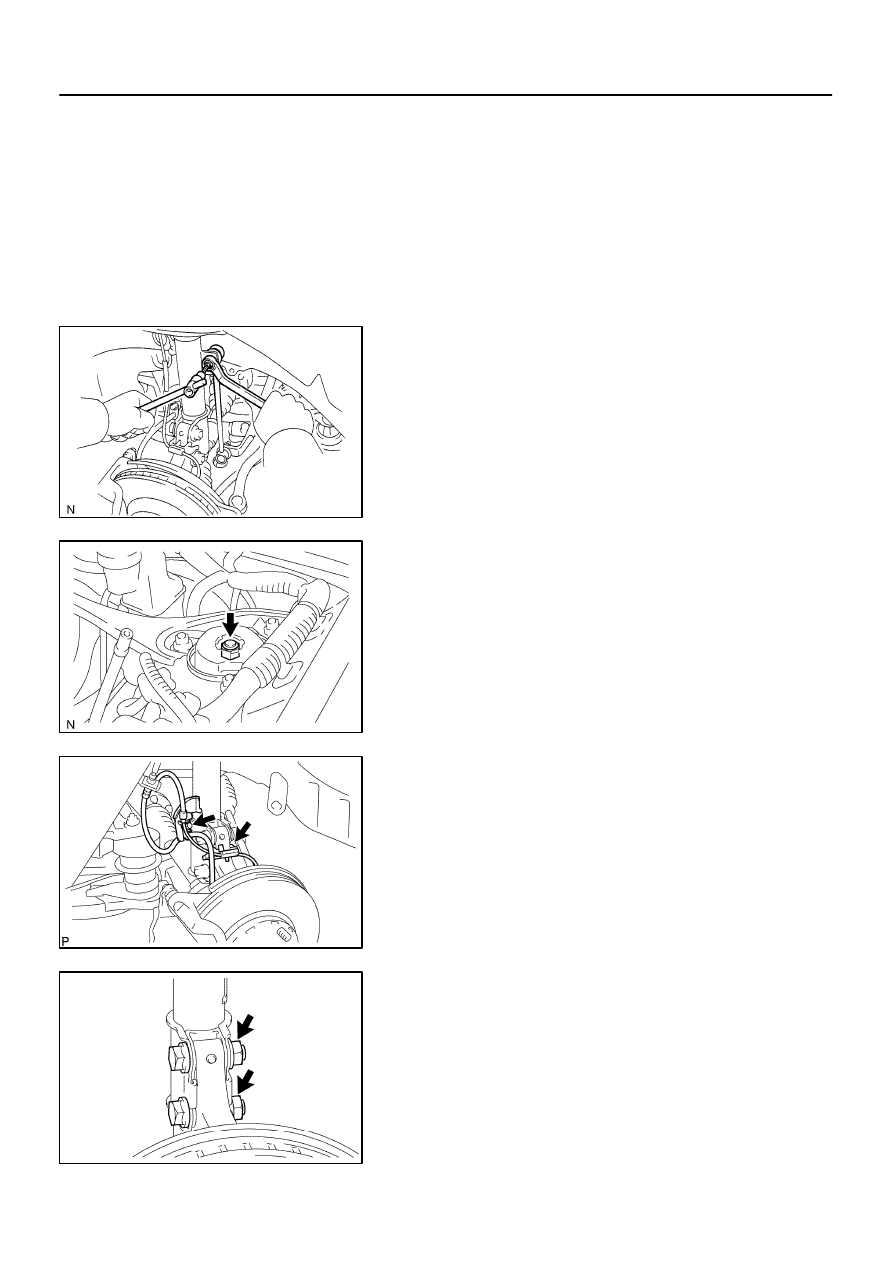 N

N

P