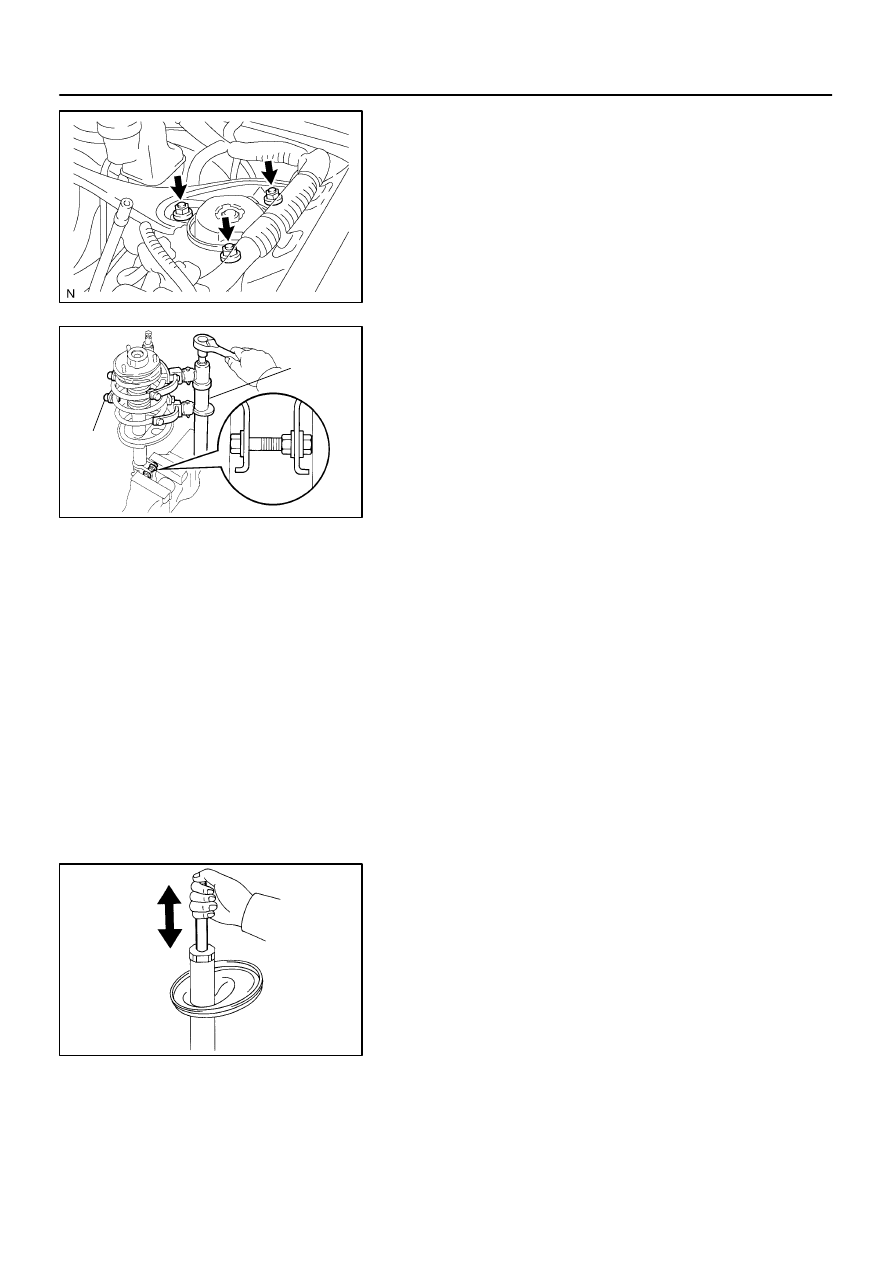 N