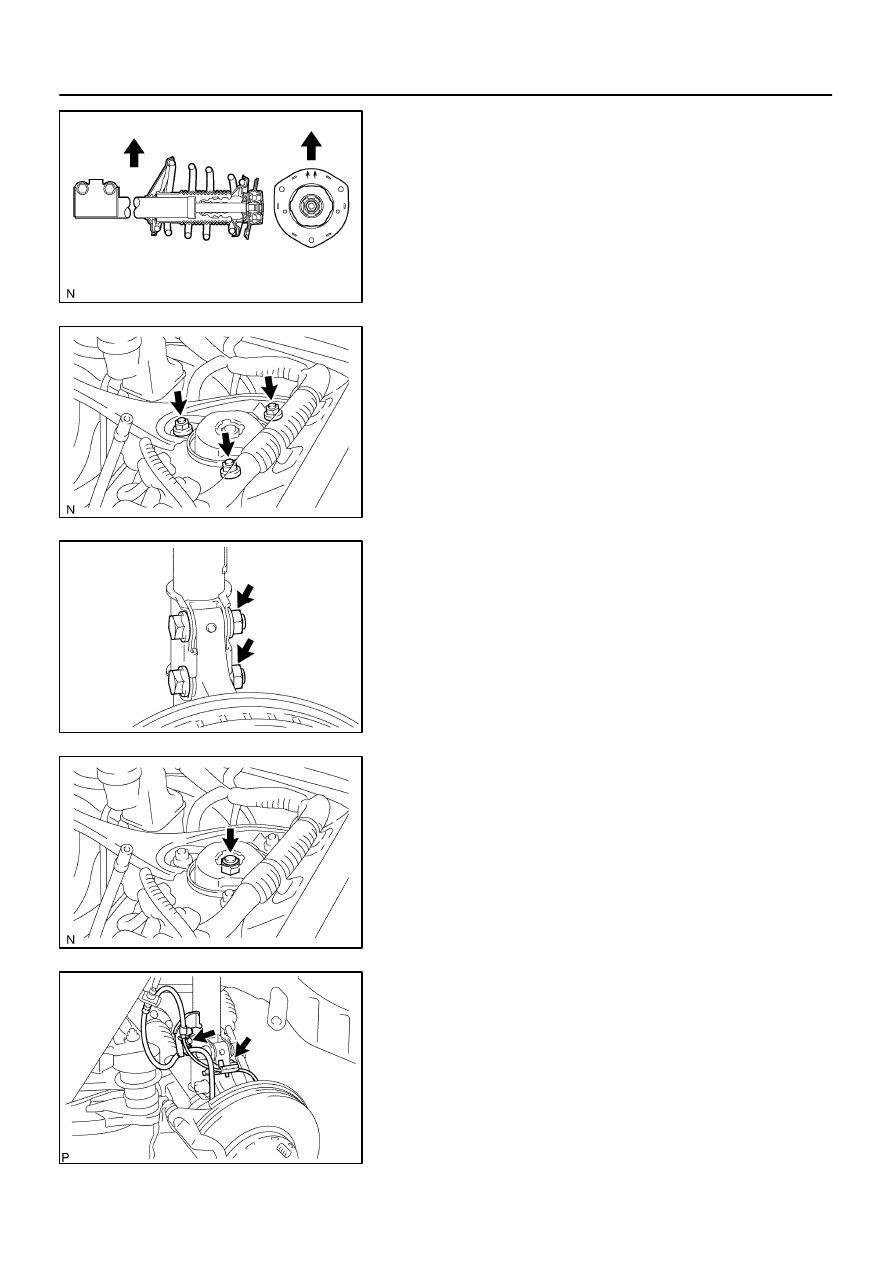 N

N

N

P