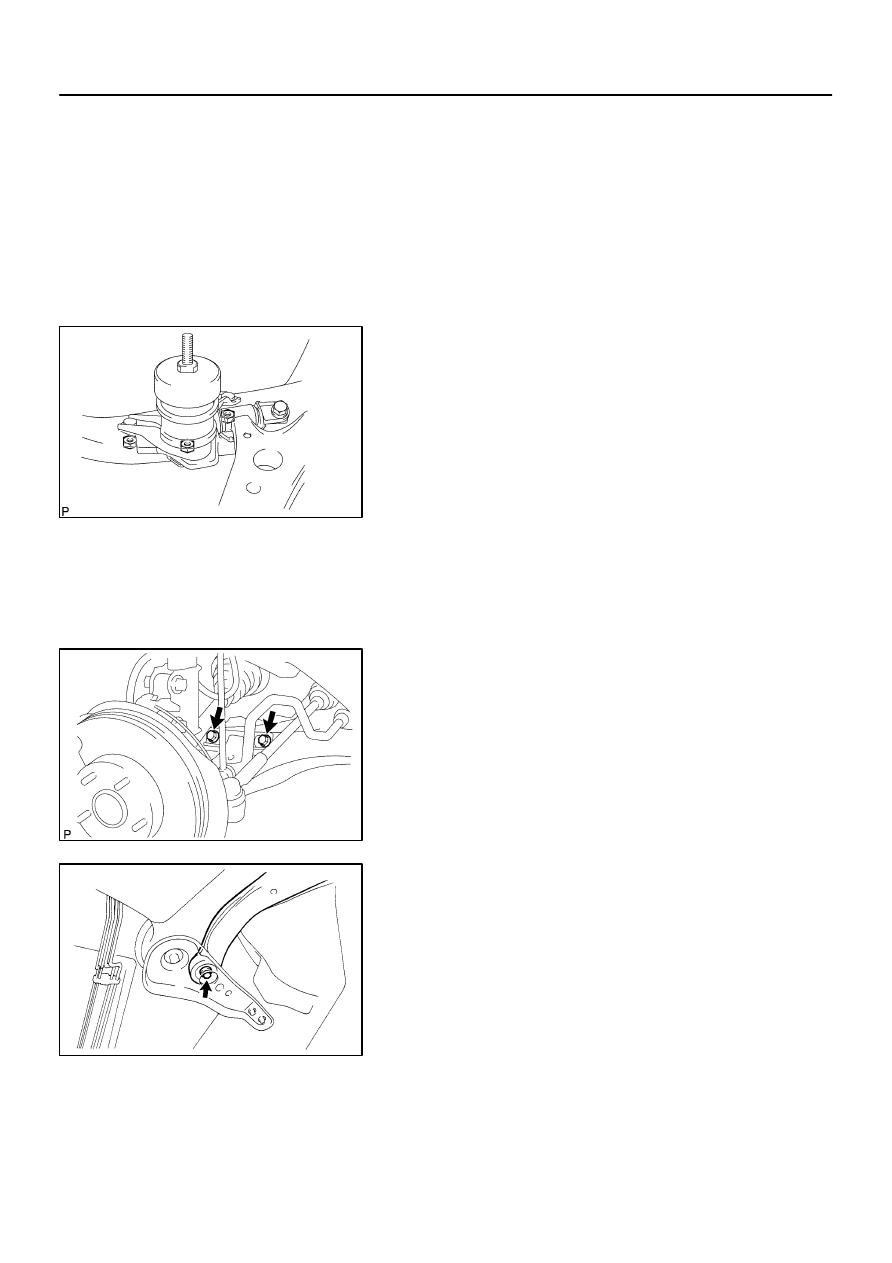 P

P