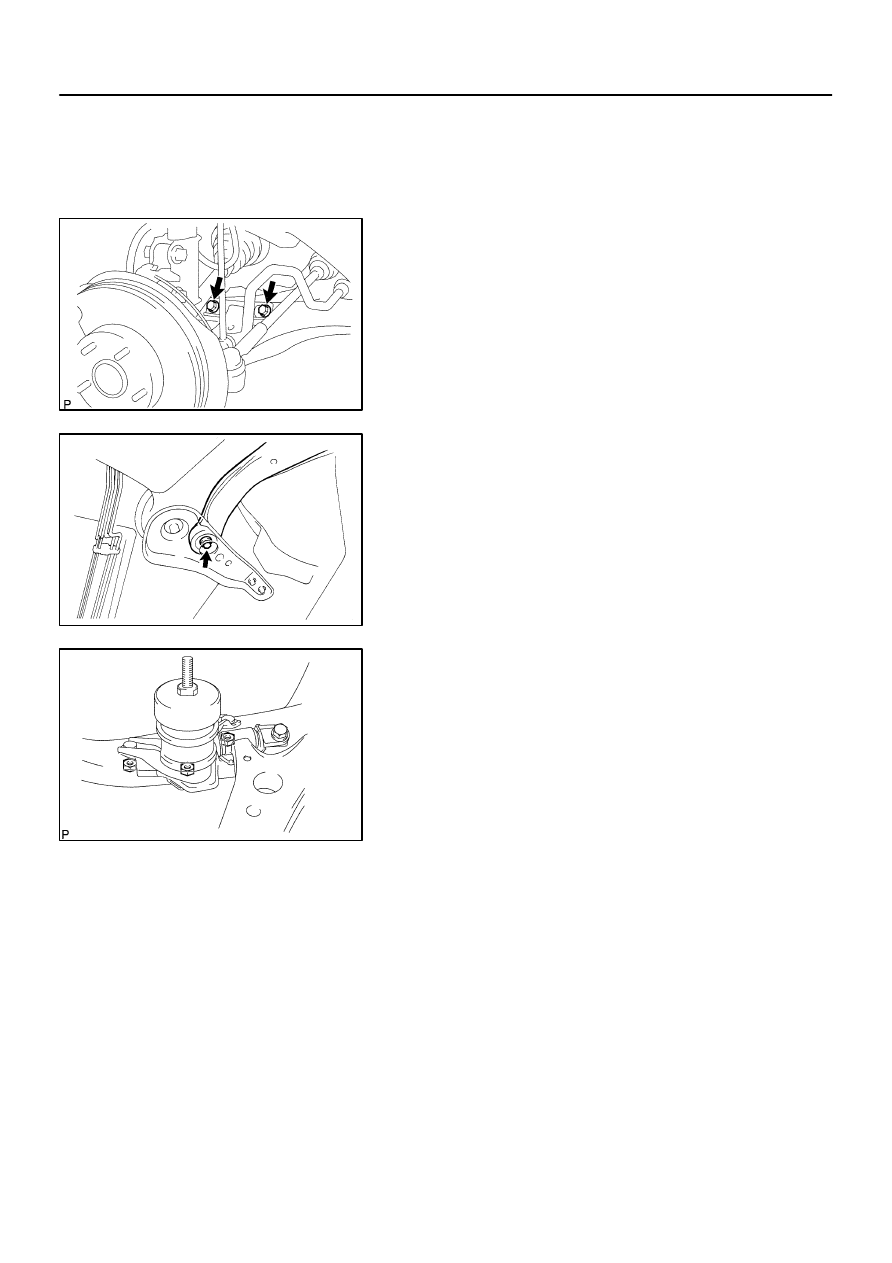 P

P