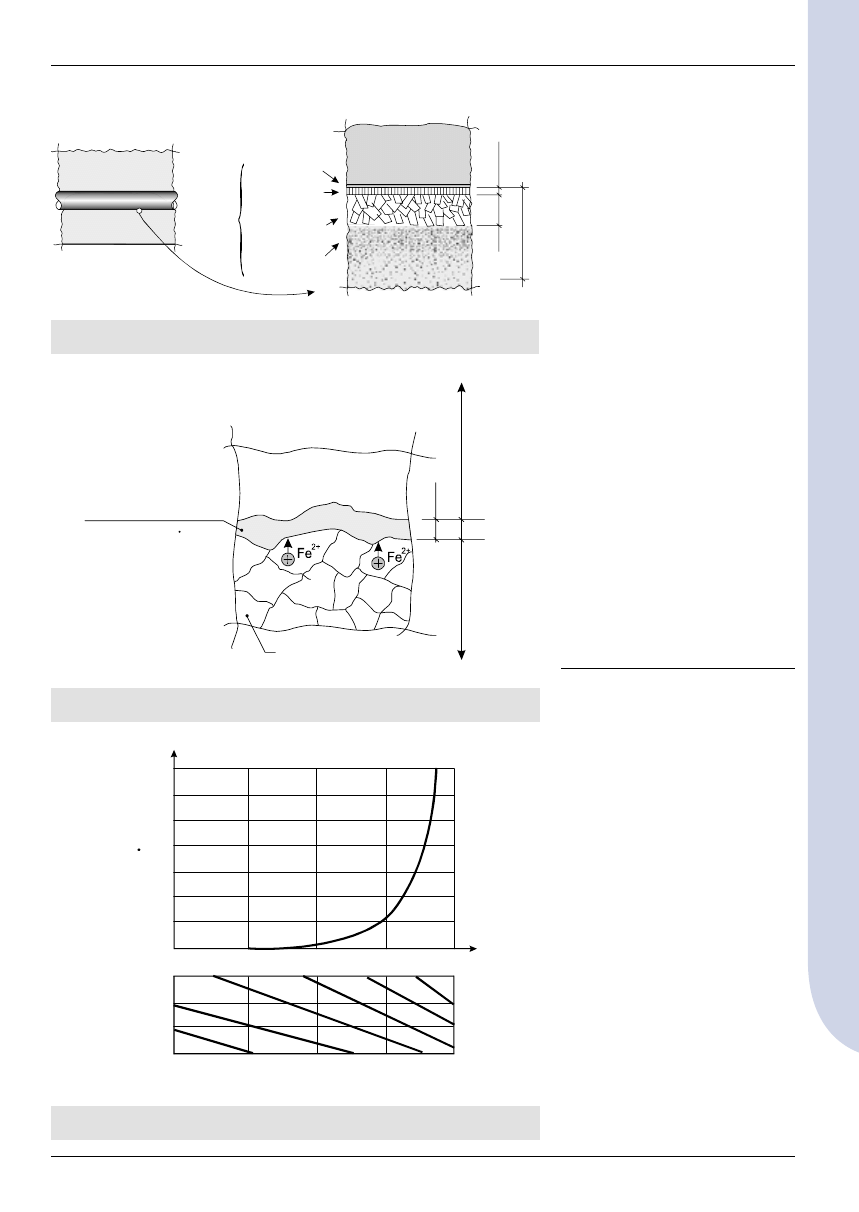 $Fe^{2+}$

$Fe^{2+}$