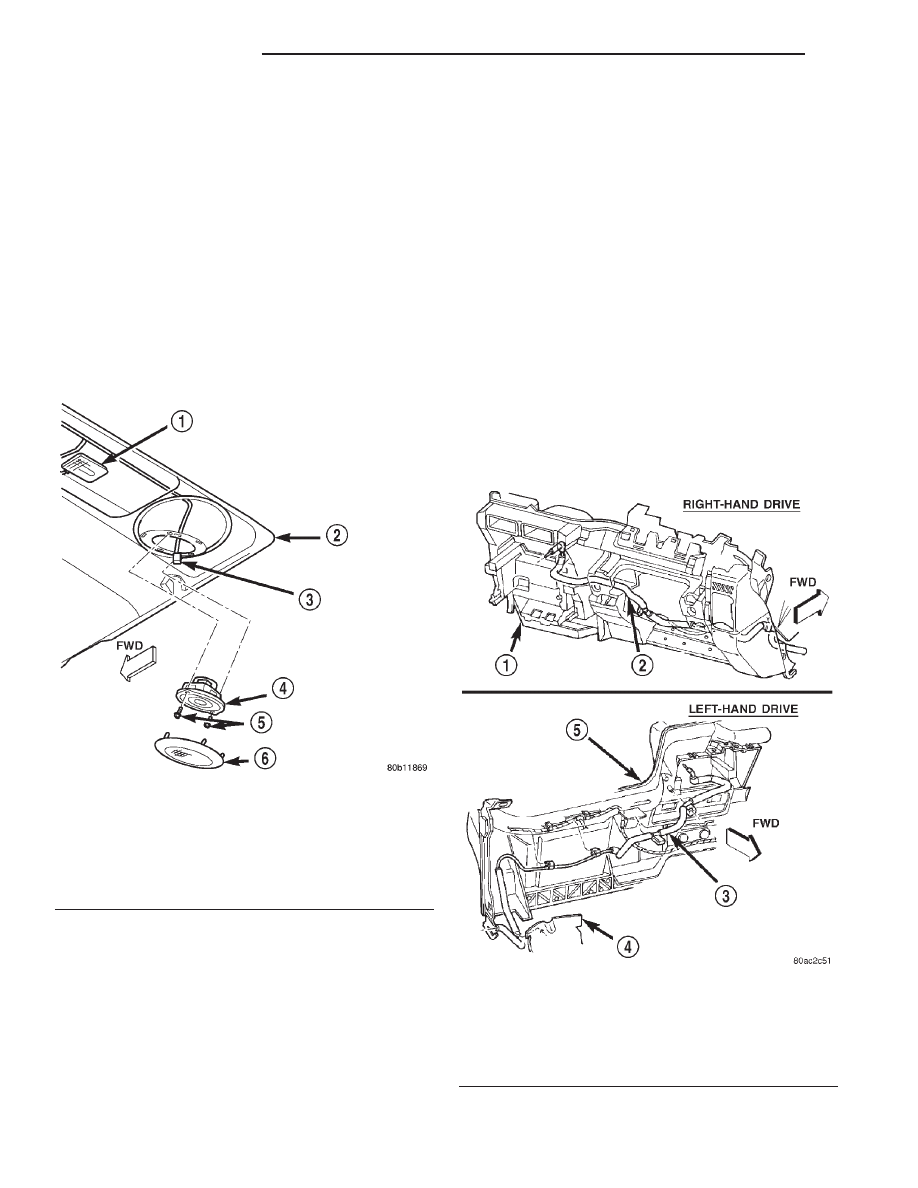 1
2
3
FWD
4
5
6
80b11869

RIGHT-HAND DRIVE
FWD
1
2
LEFT-HAND DRIVE
5
FWD
3
4
80ac2c51