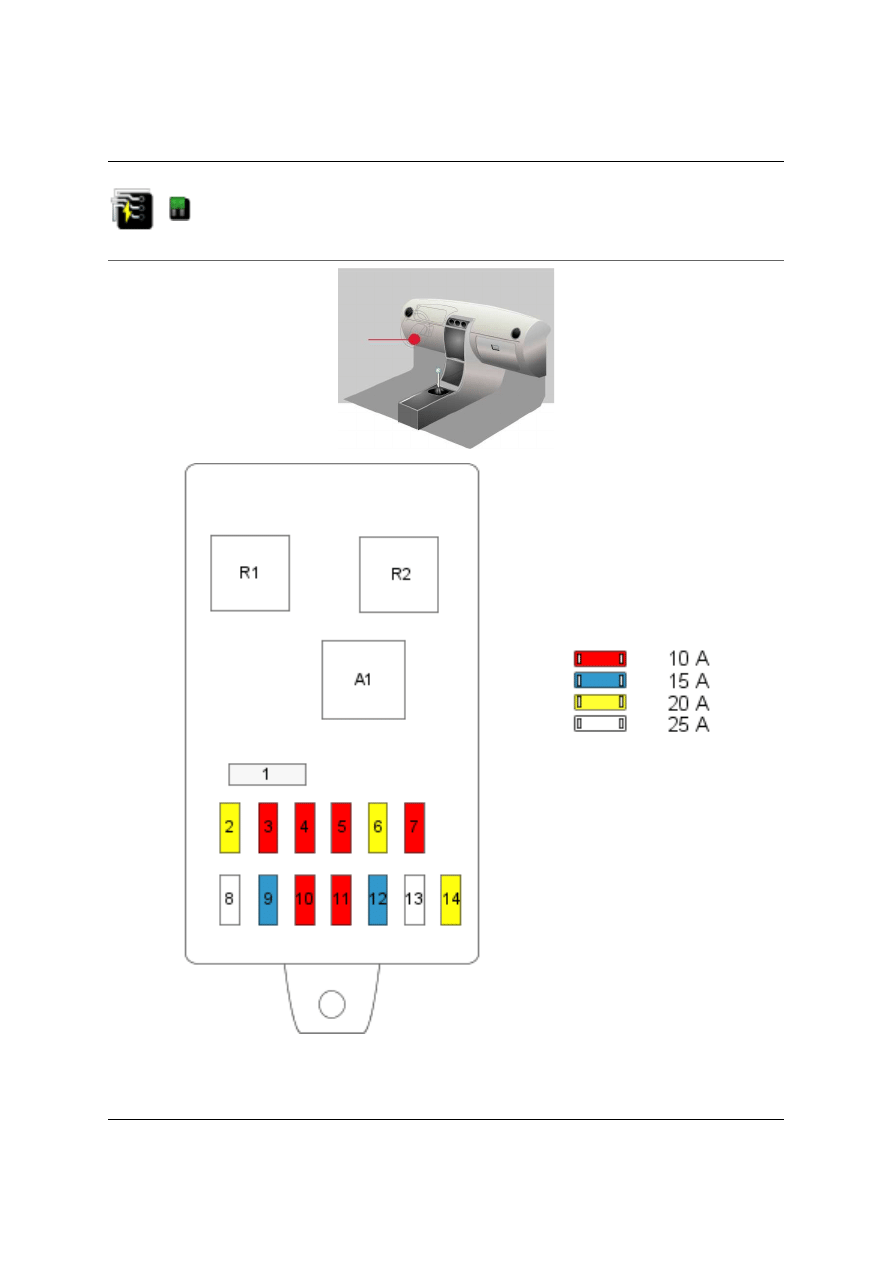 R1

R2

A1

1

2 3 4 5 6 7

8 9 10 11 12 13 14

10 A
15 A
20 A
25 A