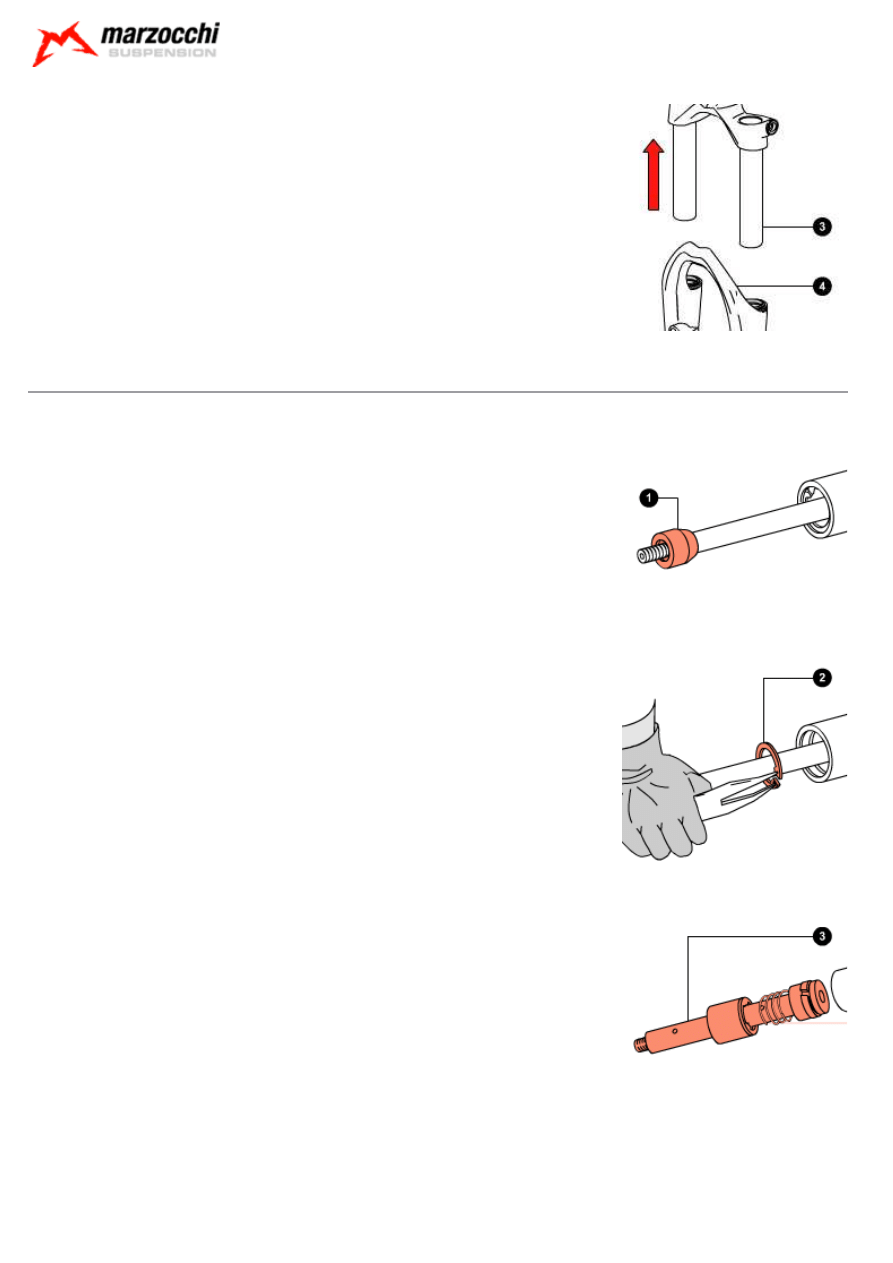 marzocchi
SUSPENSION

3
4

1

2

3