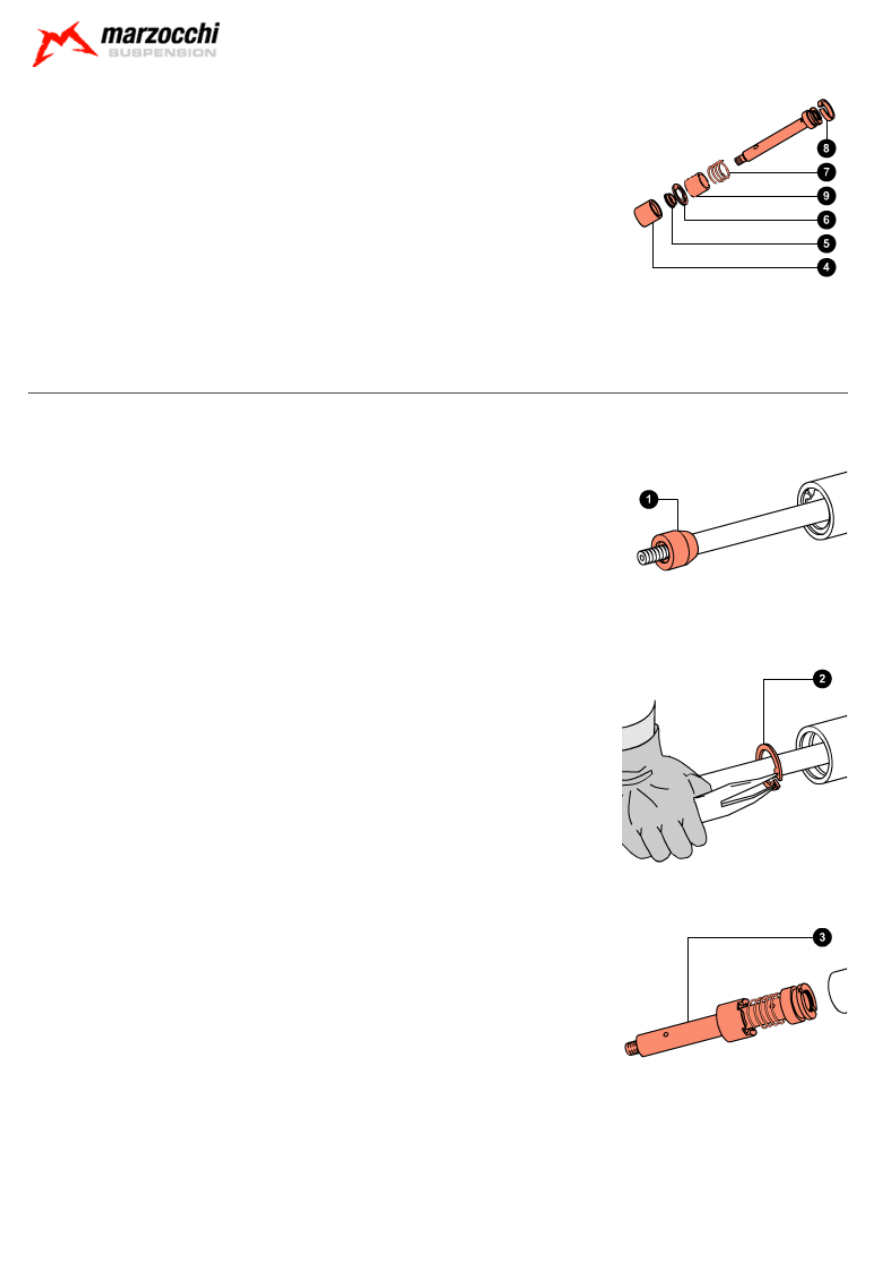 marzocchi
SUSPENSION

8
7
9
6
5
4

1

2

3