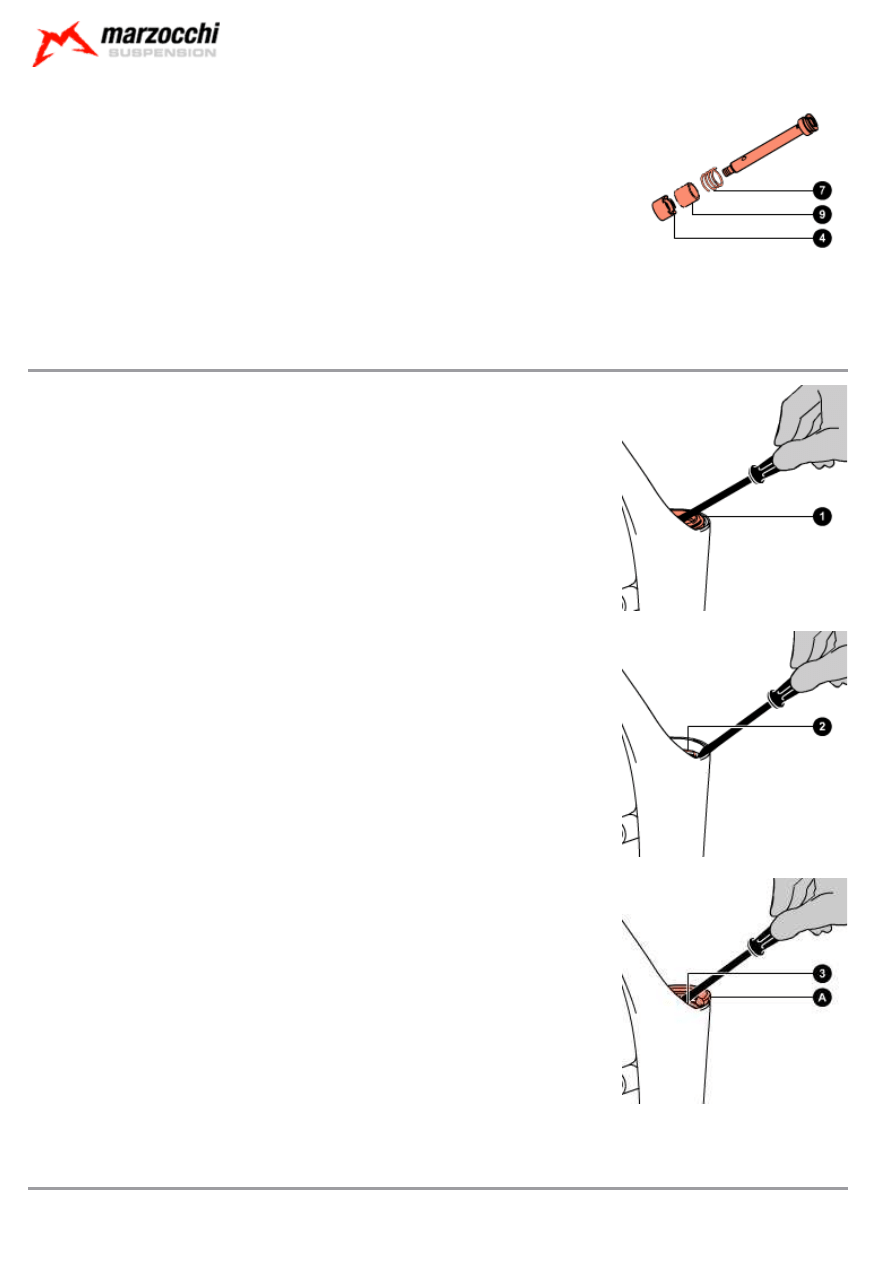 marzocchi
SUSPENSION

7
9
4

1

2

3
A