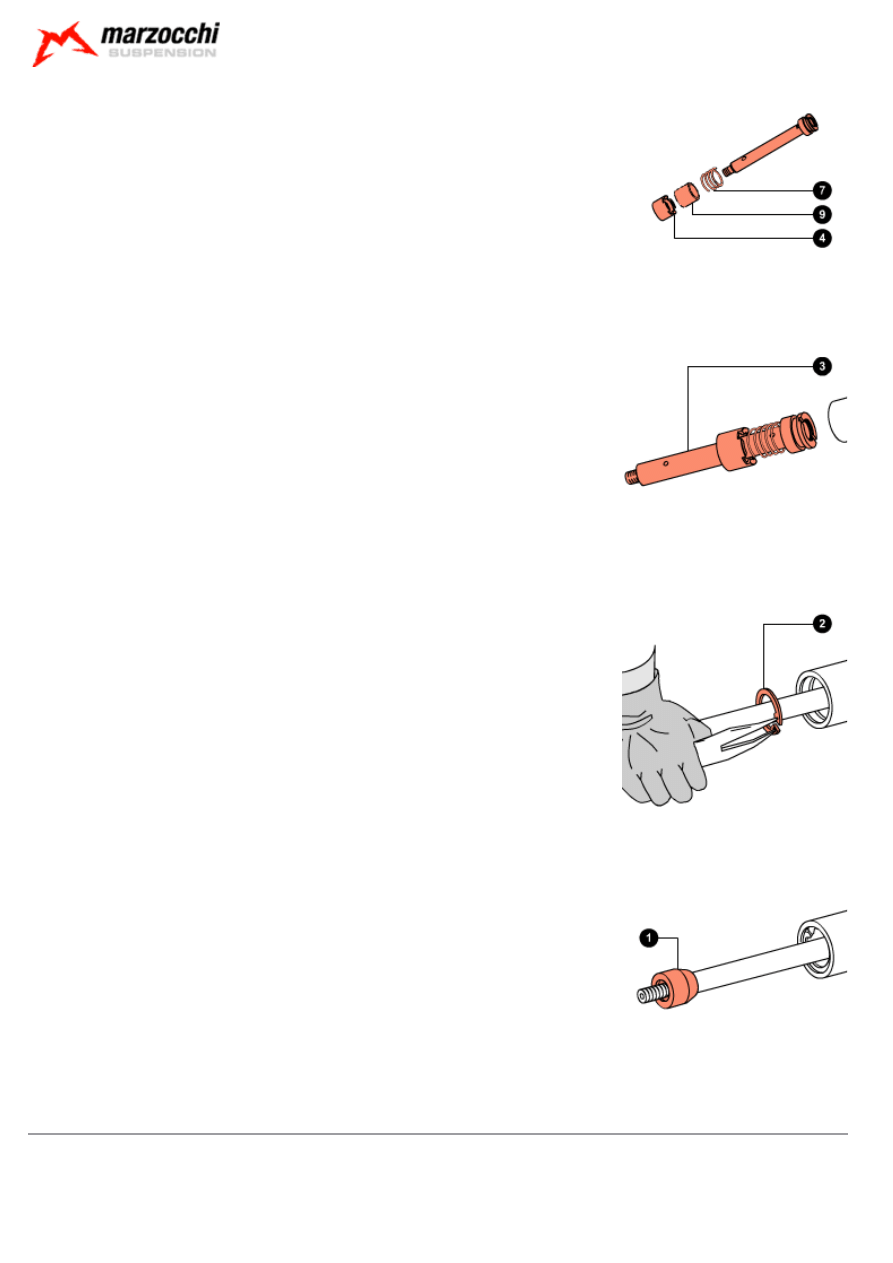 marzocchi
SUSPENSION

7
9
4

3

2

1